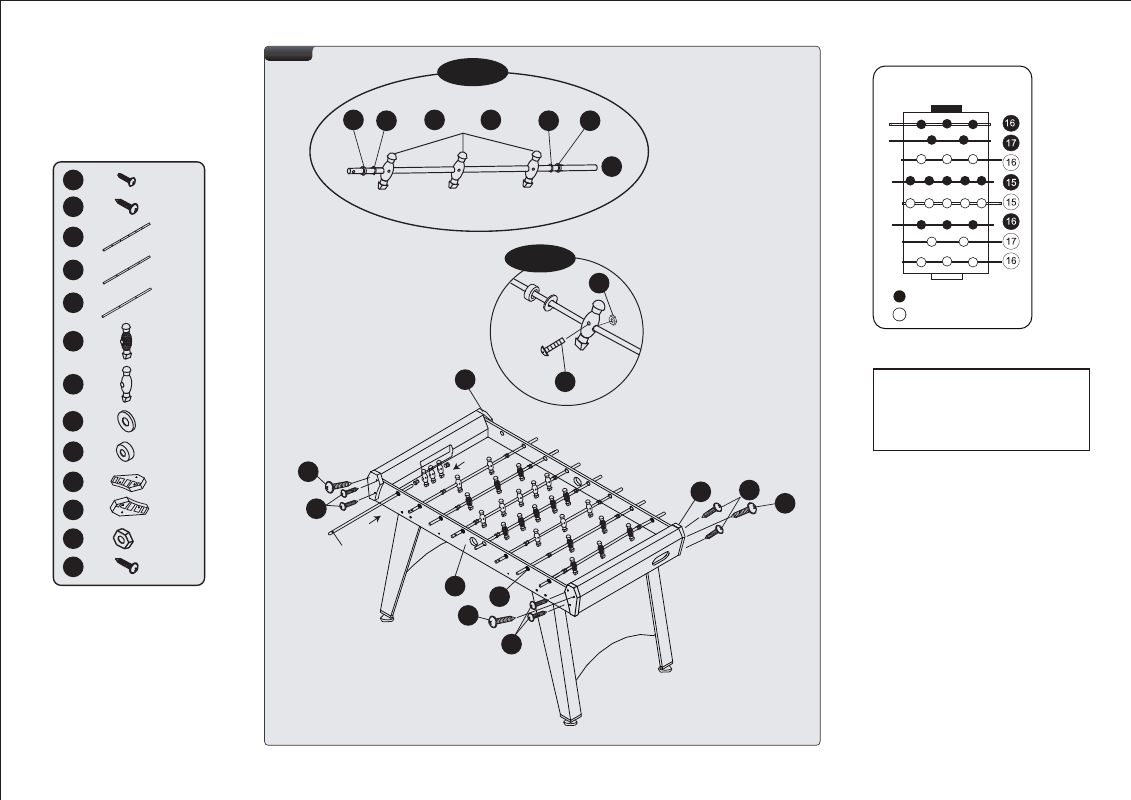 16
17
16
15
15
16
17
16