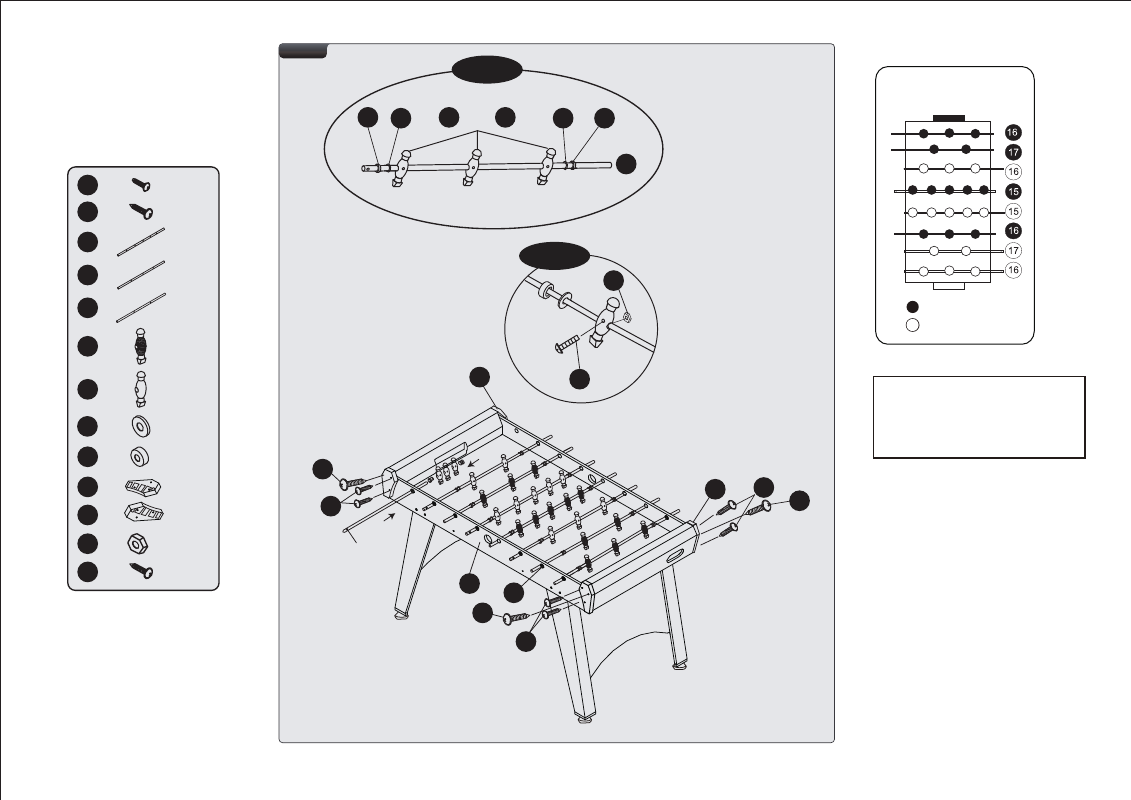 16
17
16
15
15
16
17
16