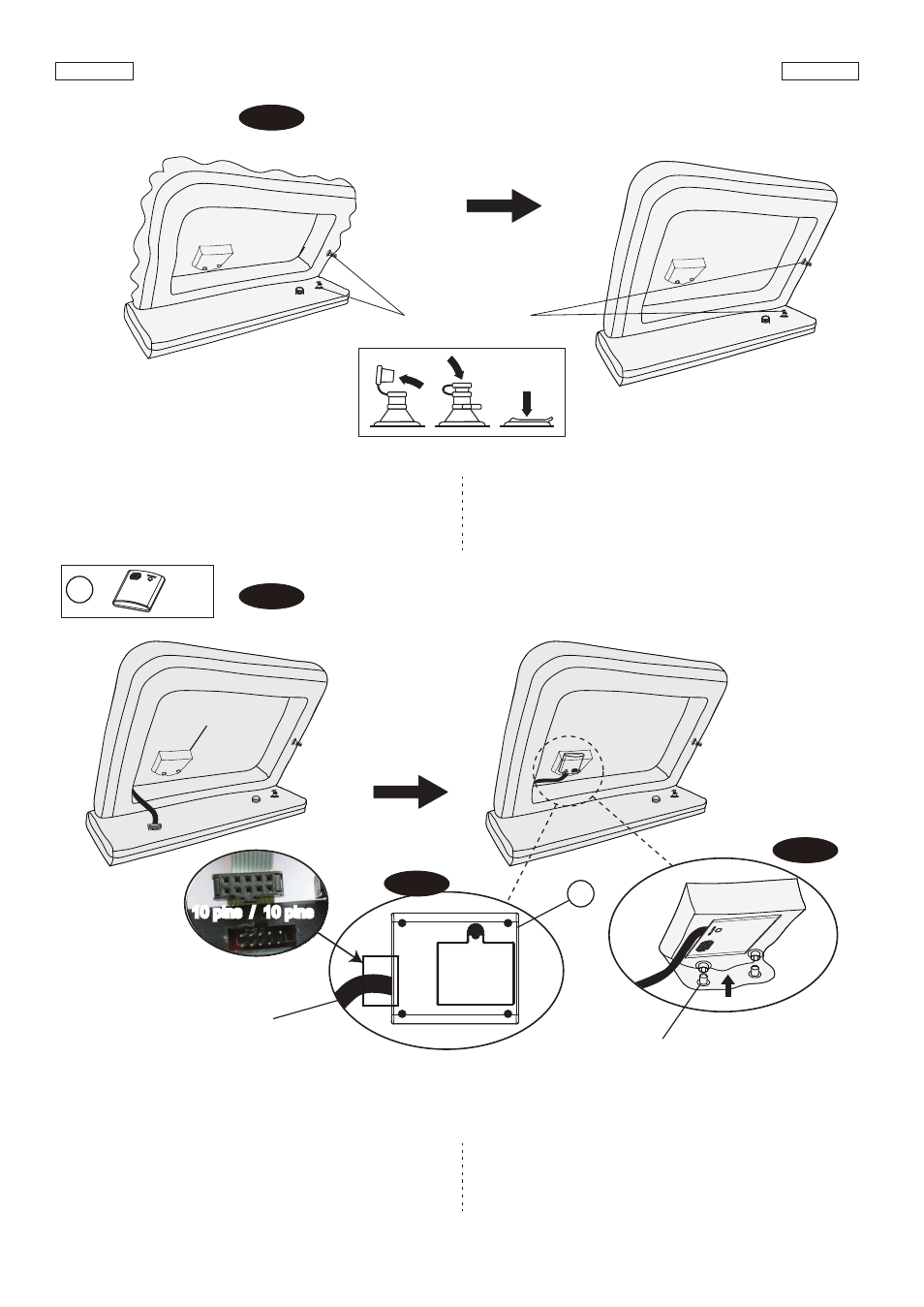 10 pins / 10 pins