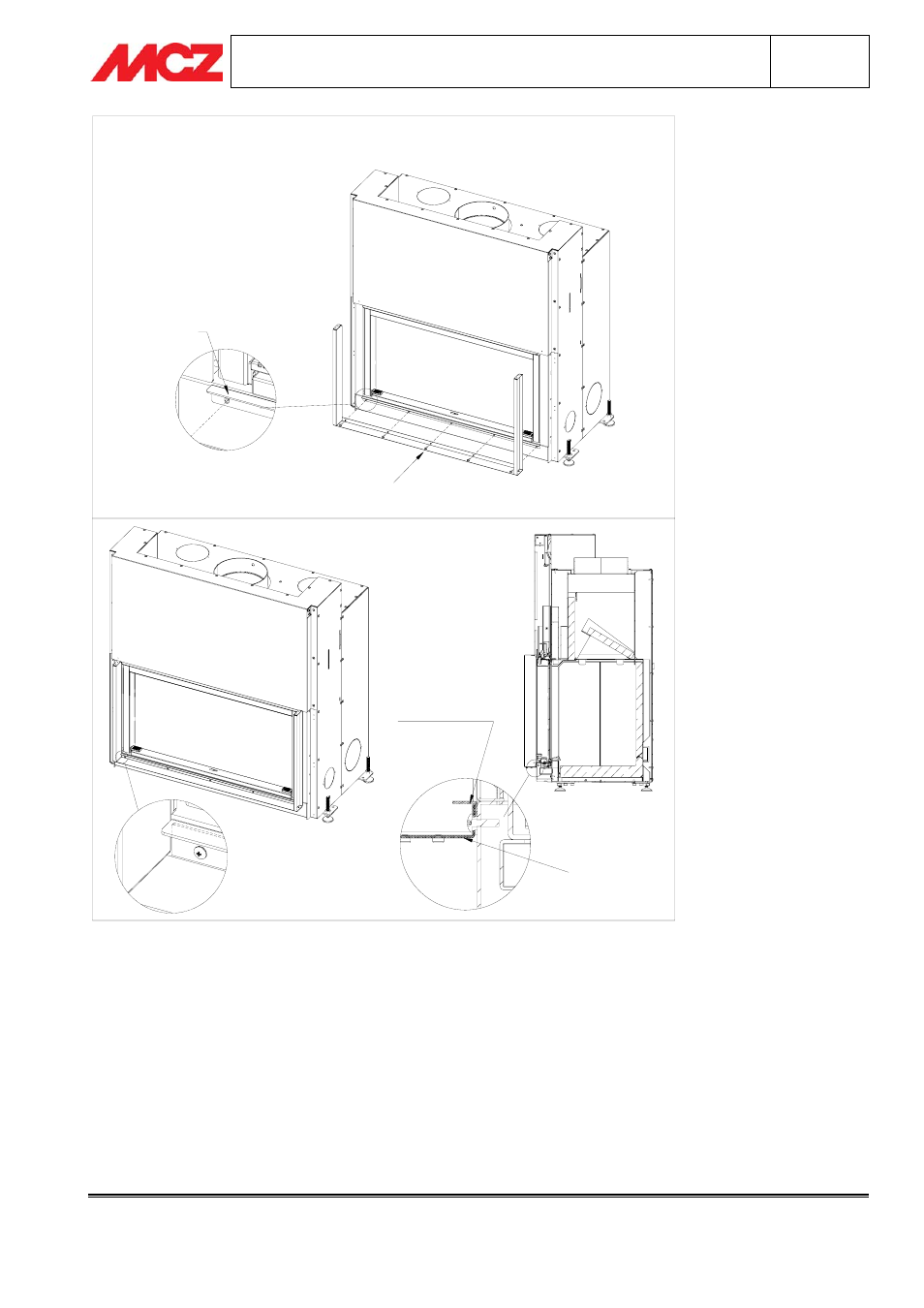 MCZ