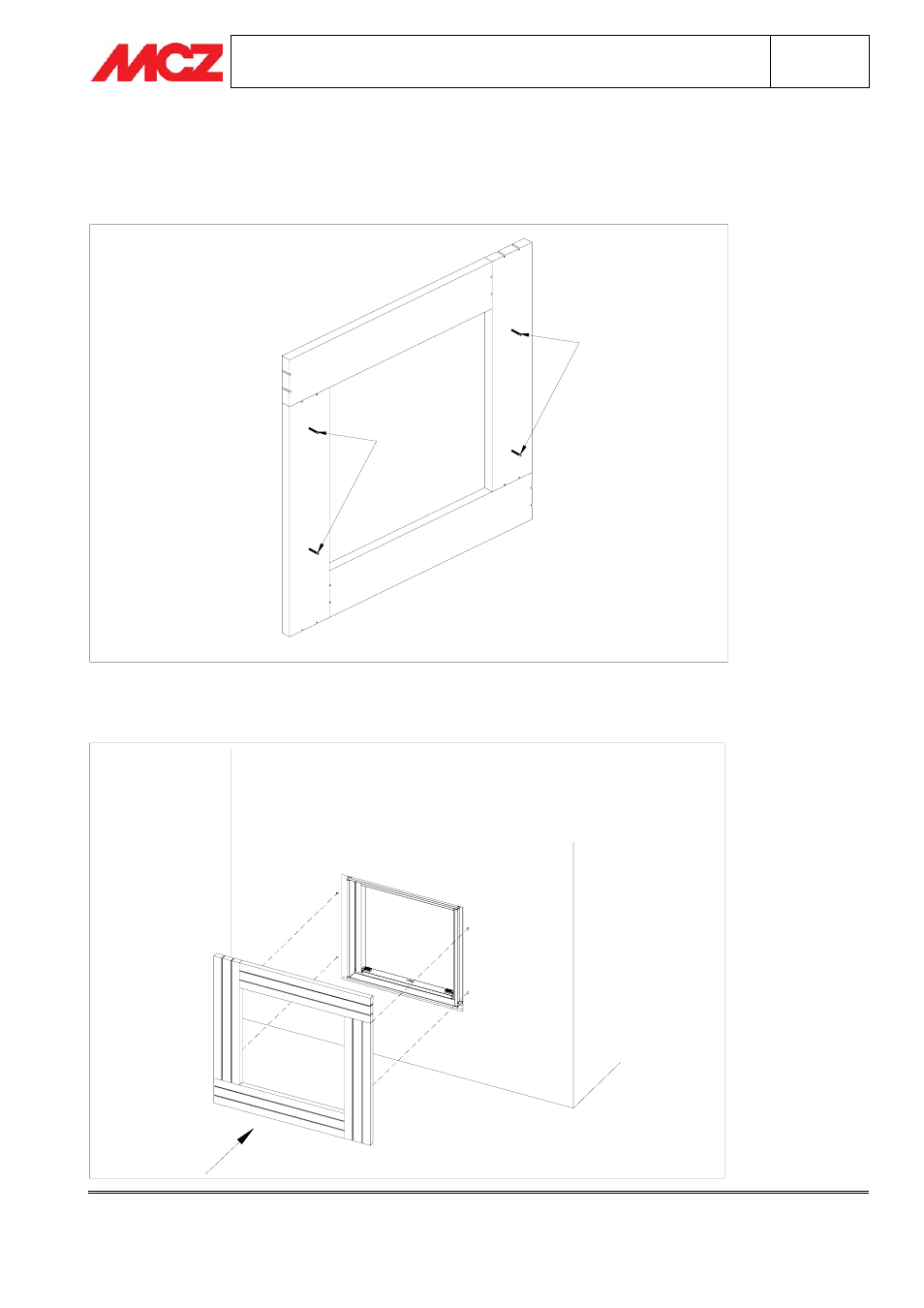 MCZ