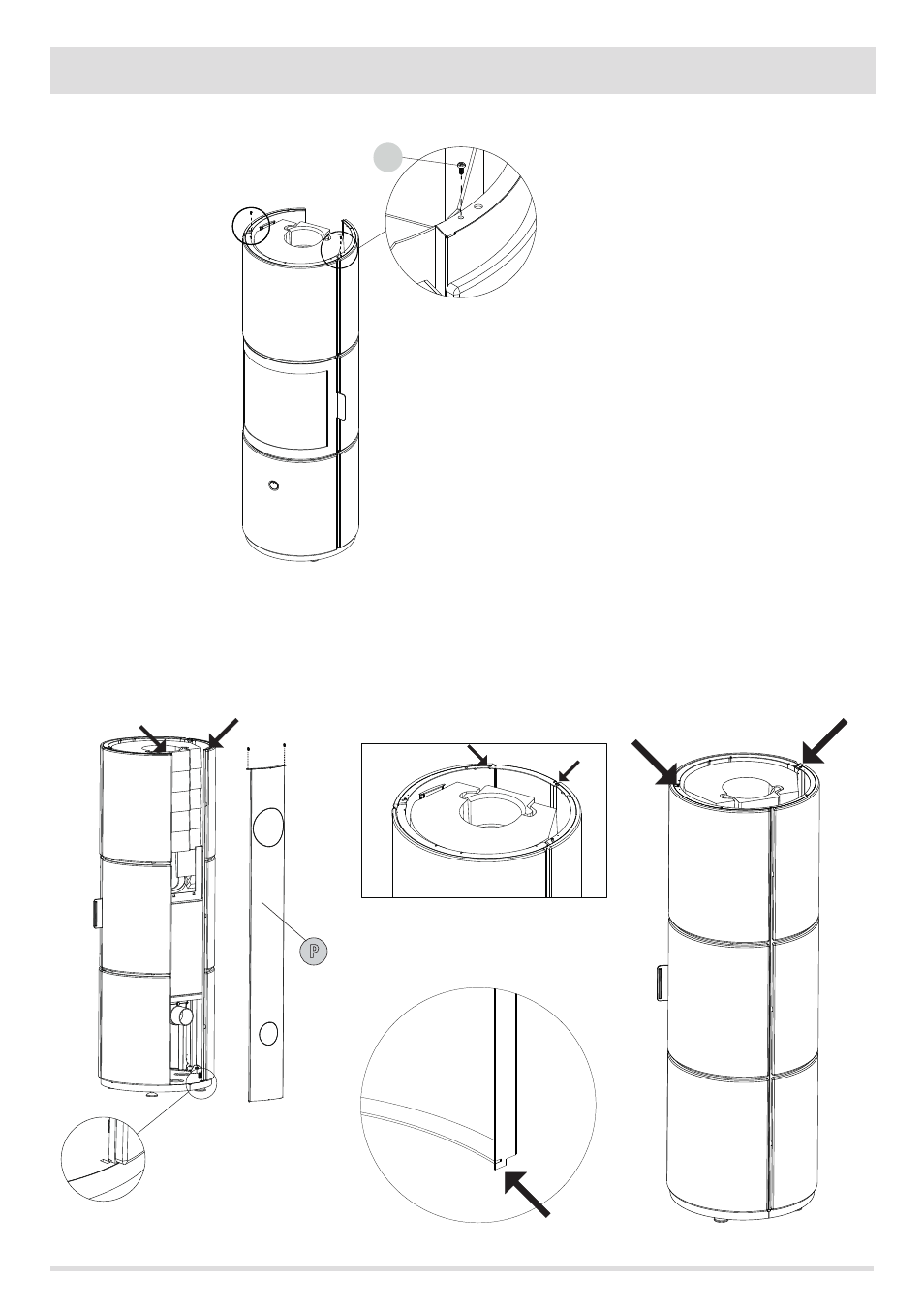 P