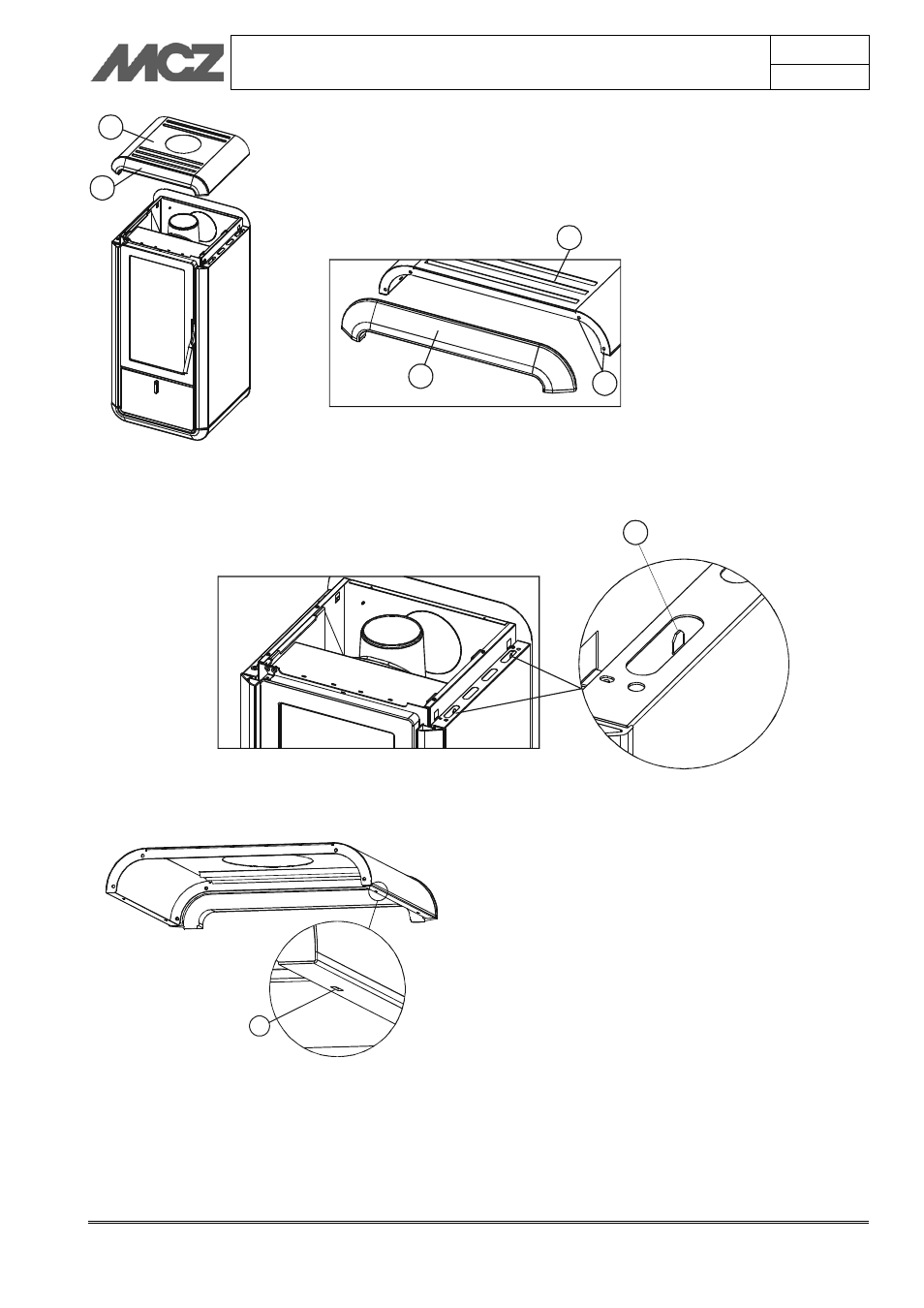 MCZ