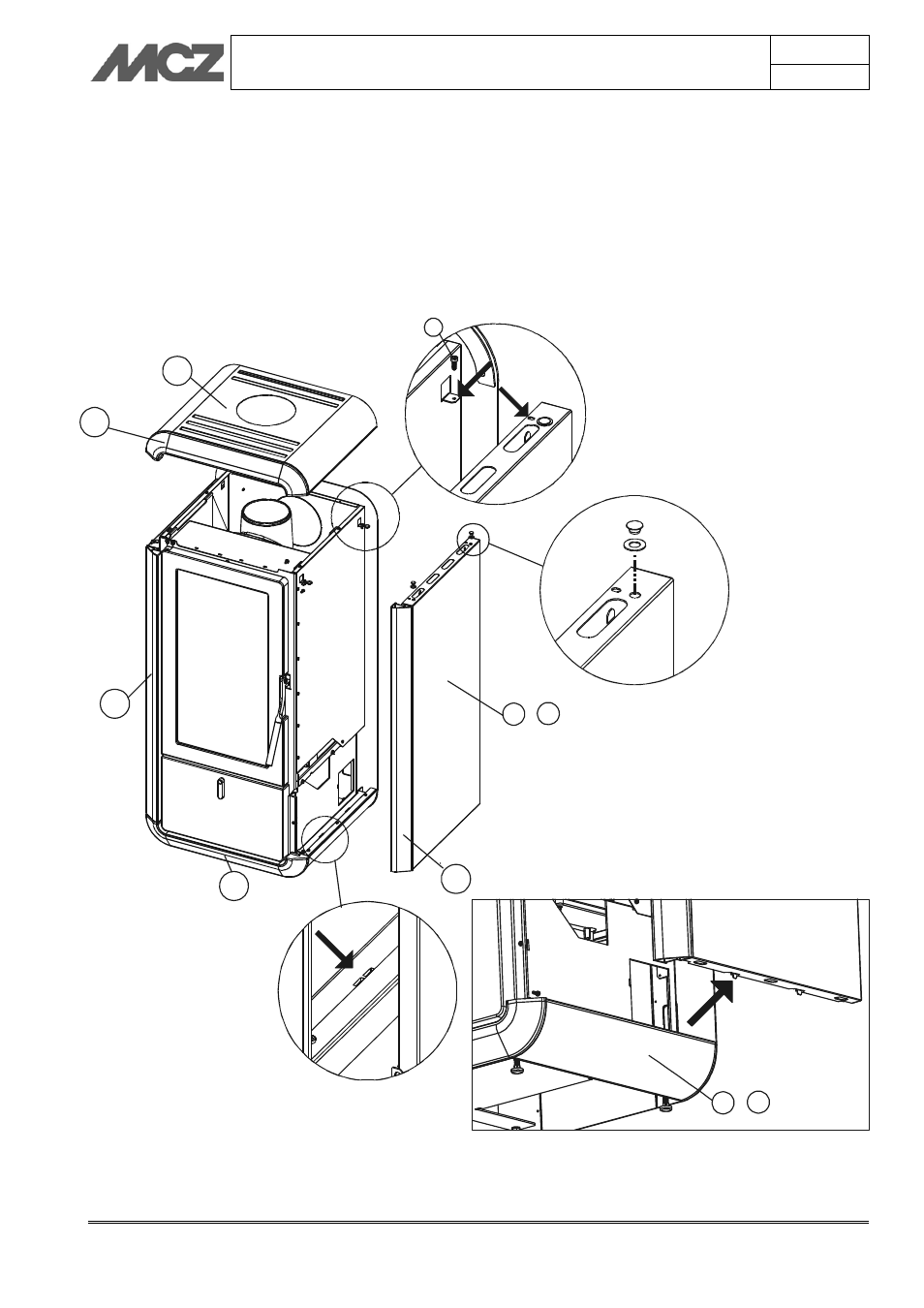 MCZ