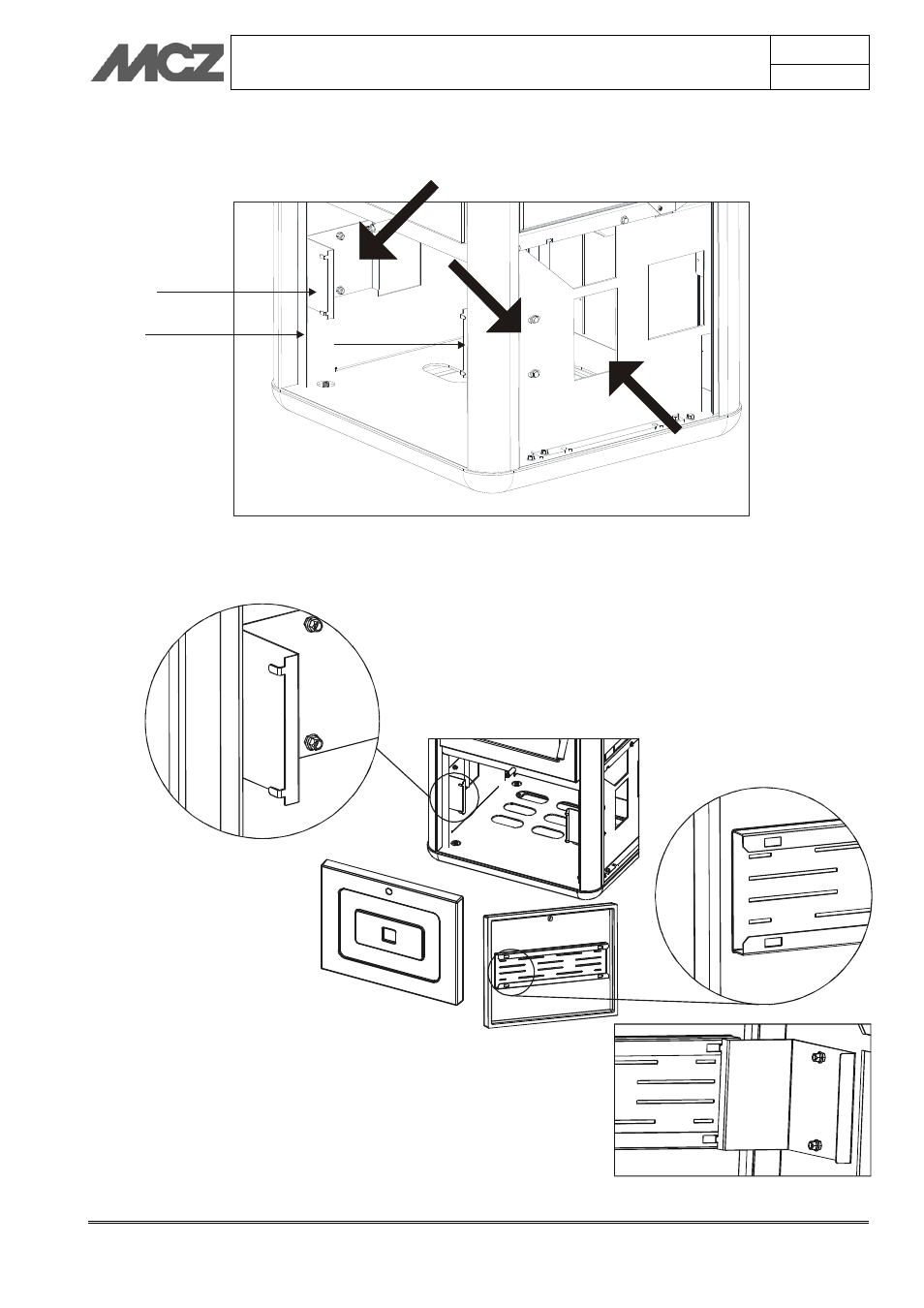 MCZ