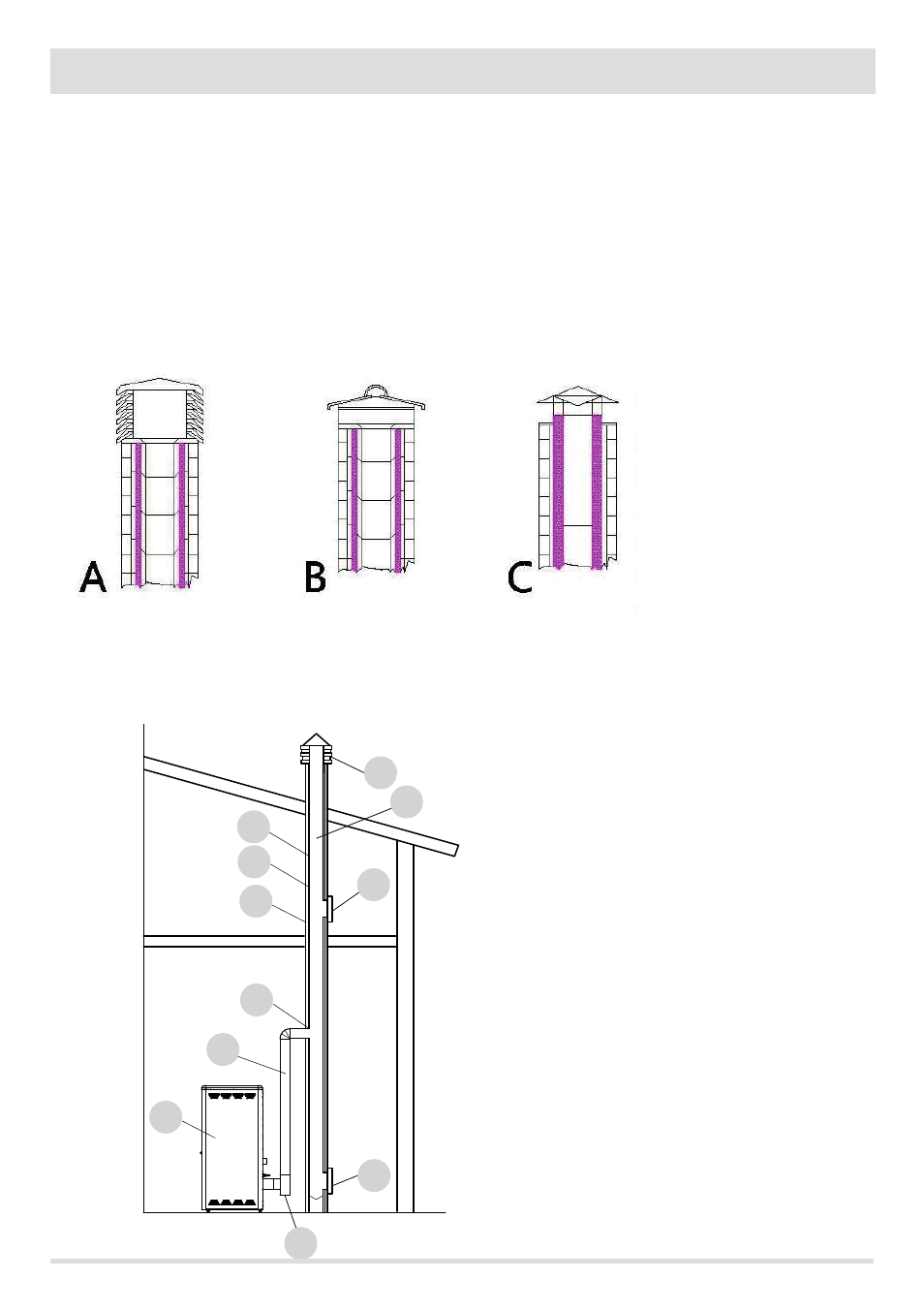 A

B

C