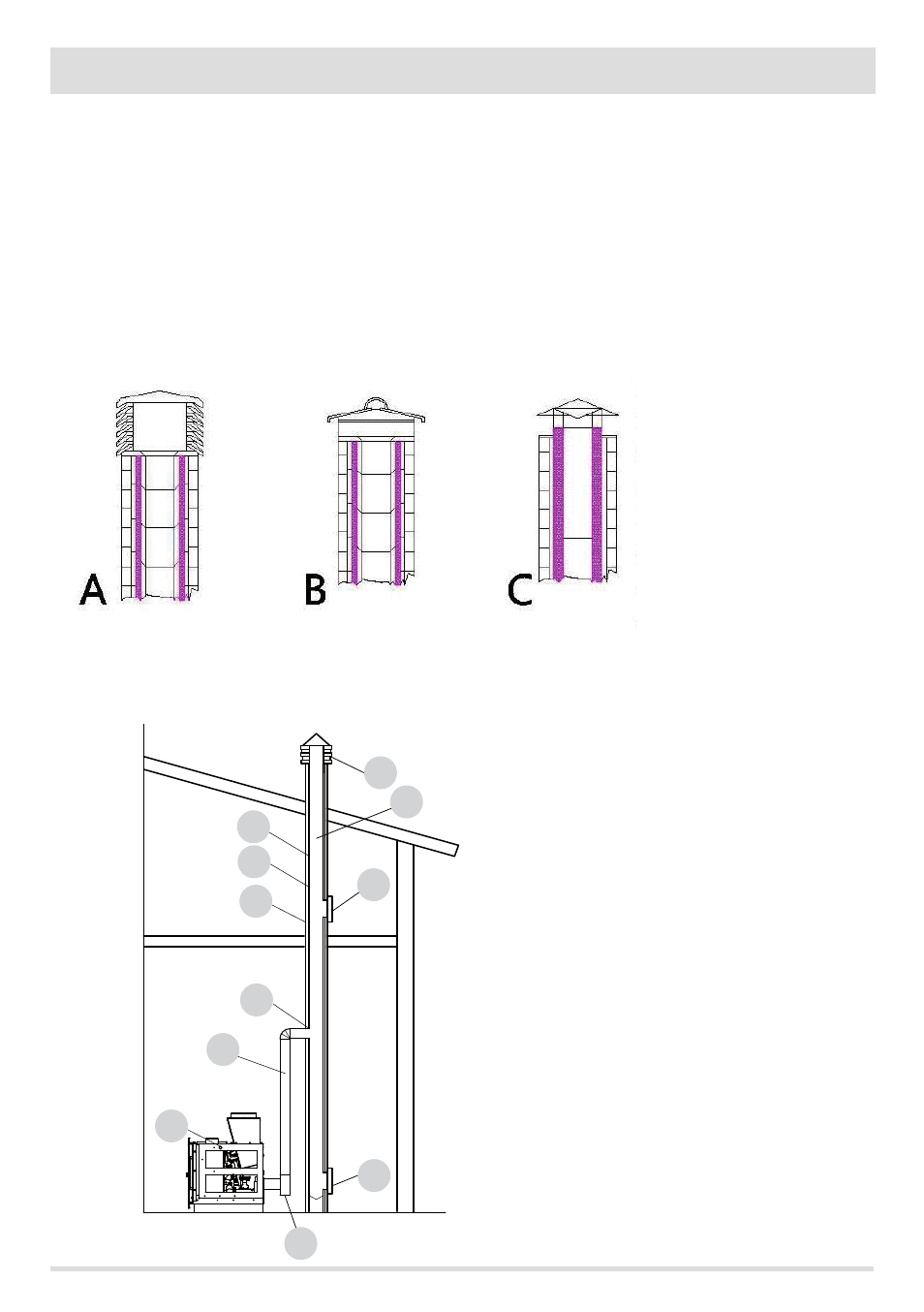 A

B

C