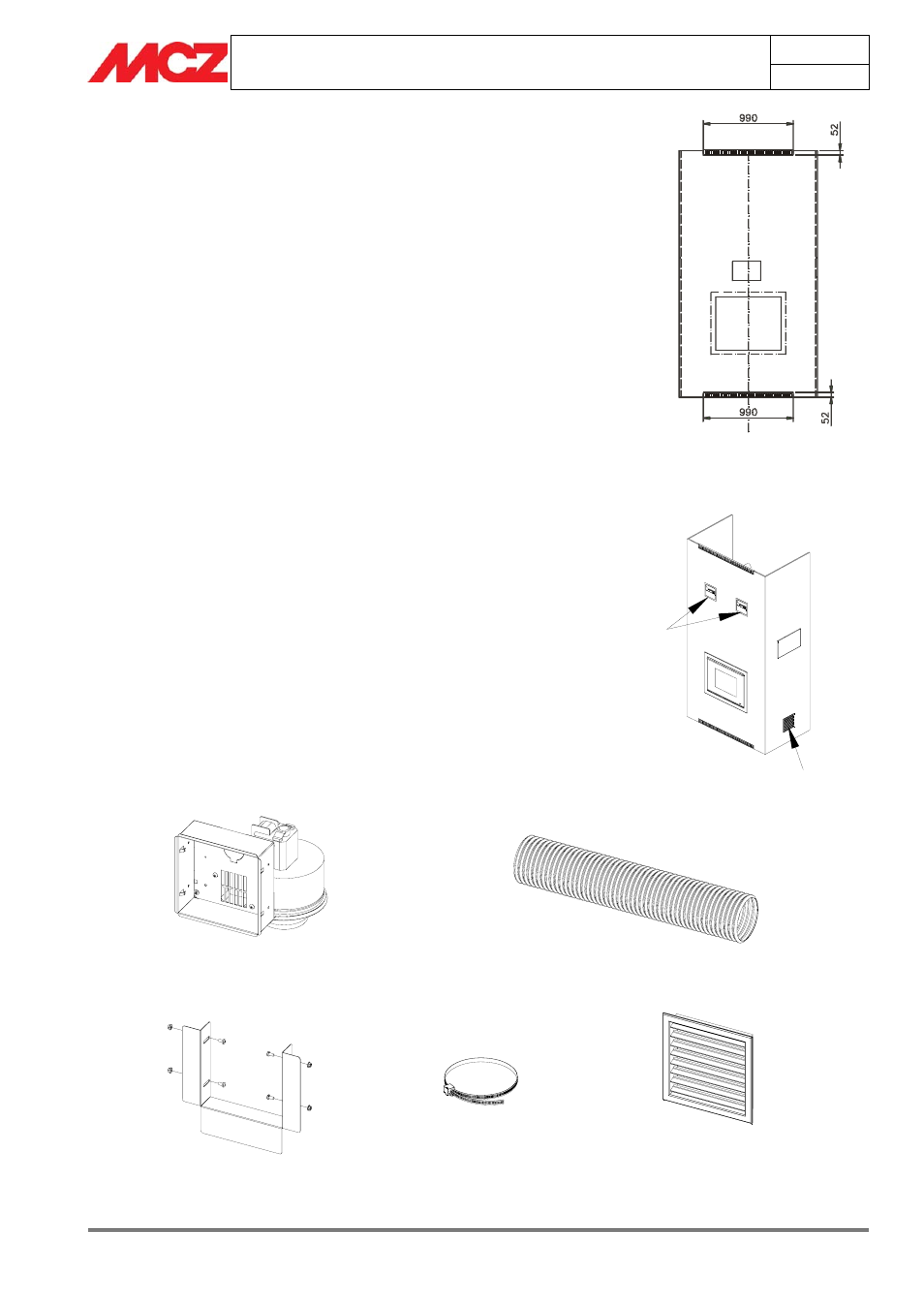 MCZ

990

52

990

52