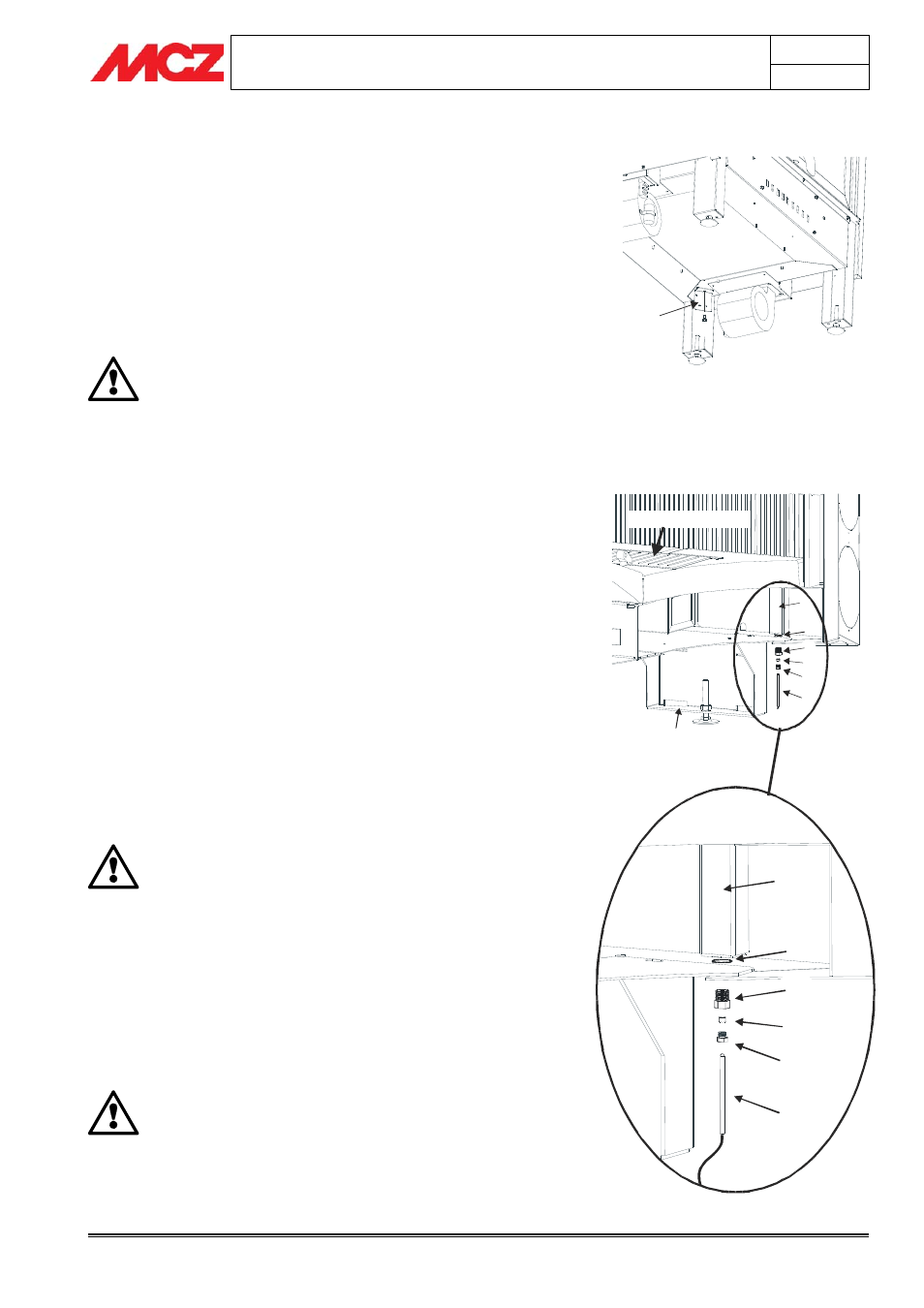 MCZ