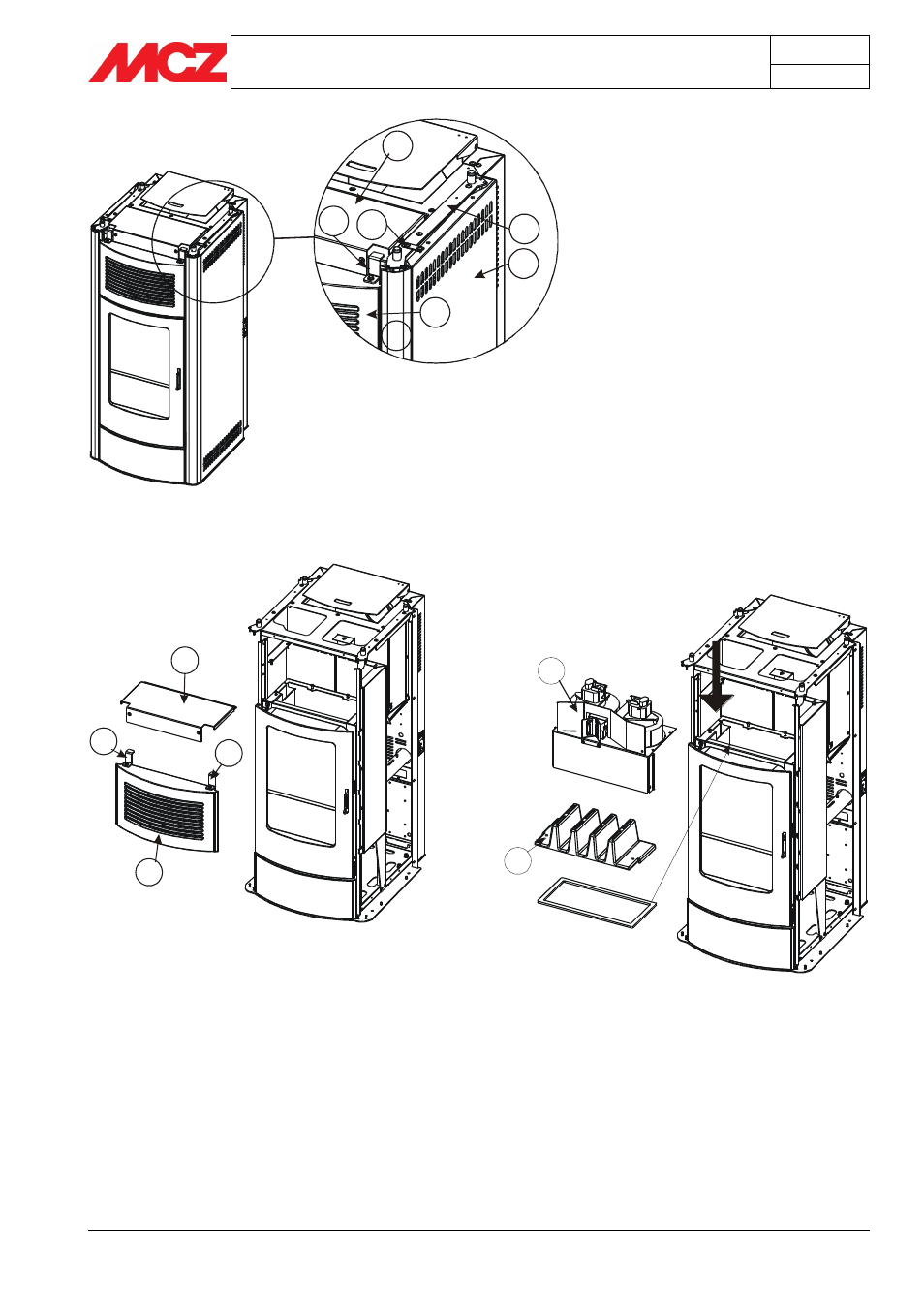 MCZ