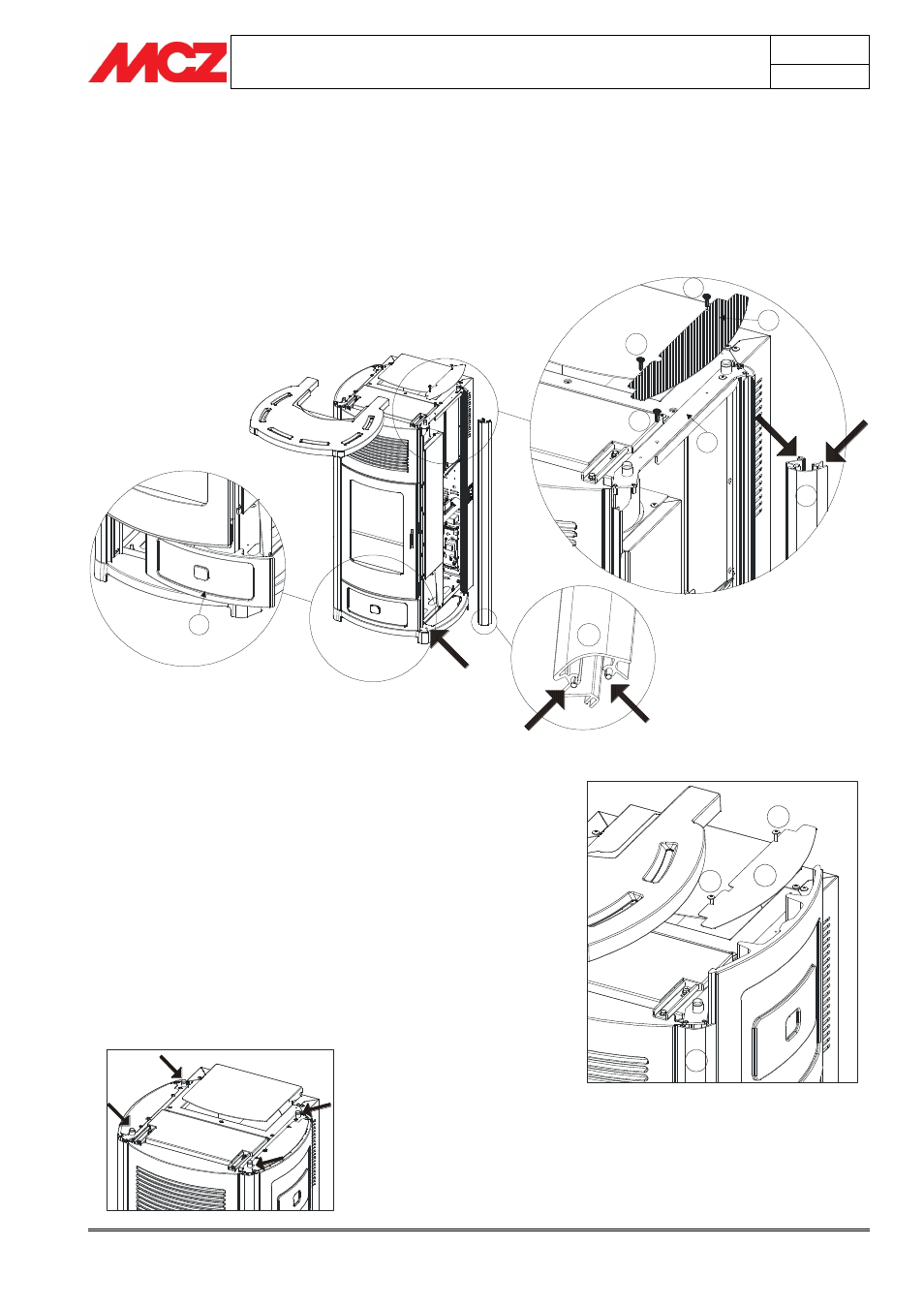 MCZ