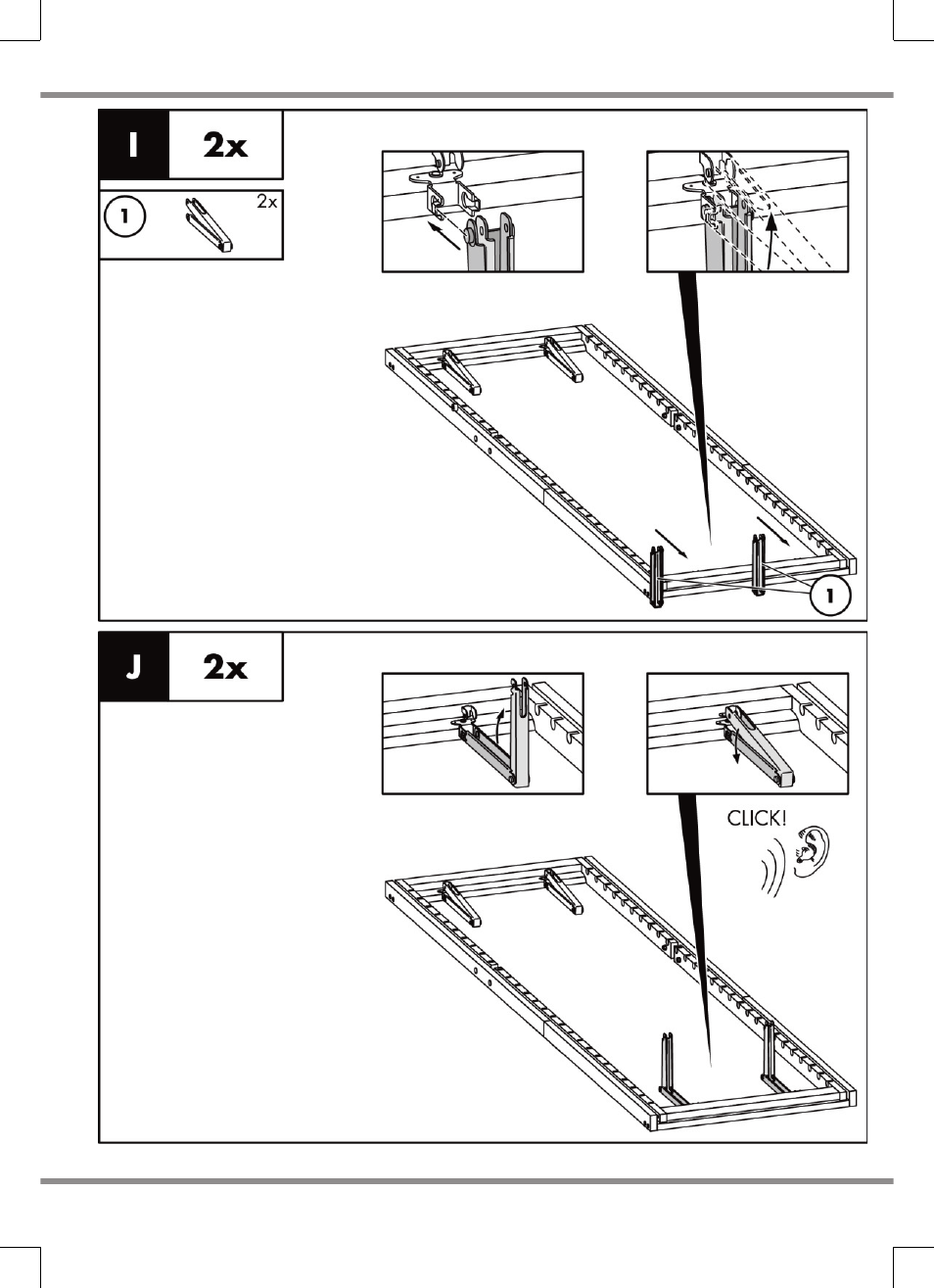 I

2x

1

2x

1

J

2x

CLICK!