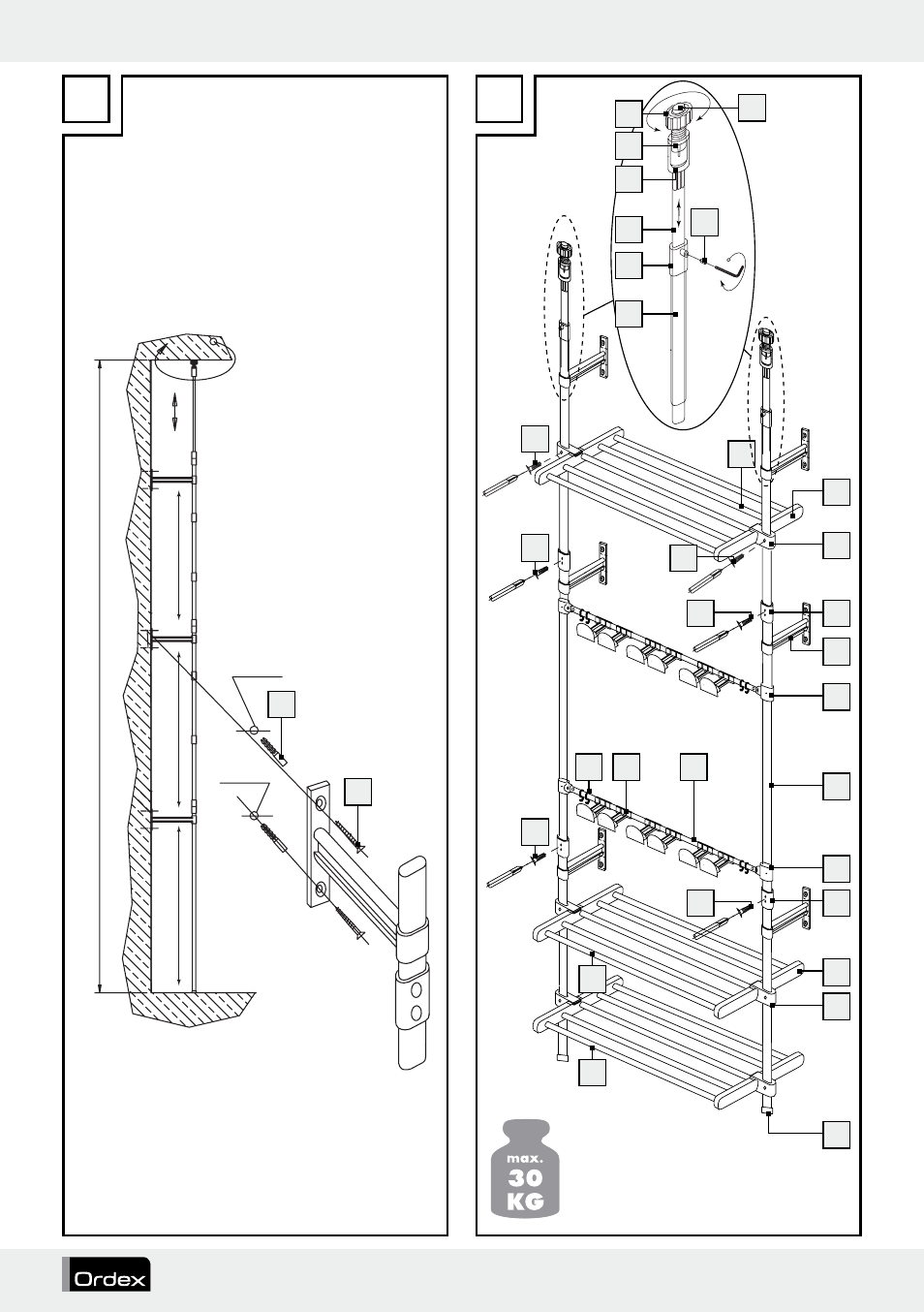 max.
30
KG

Ordex