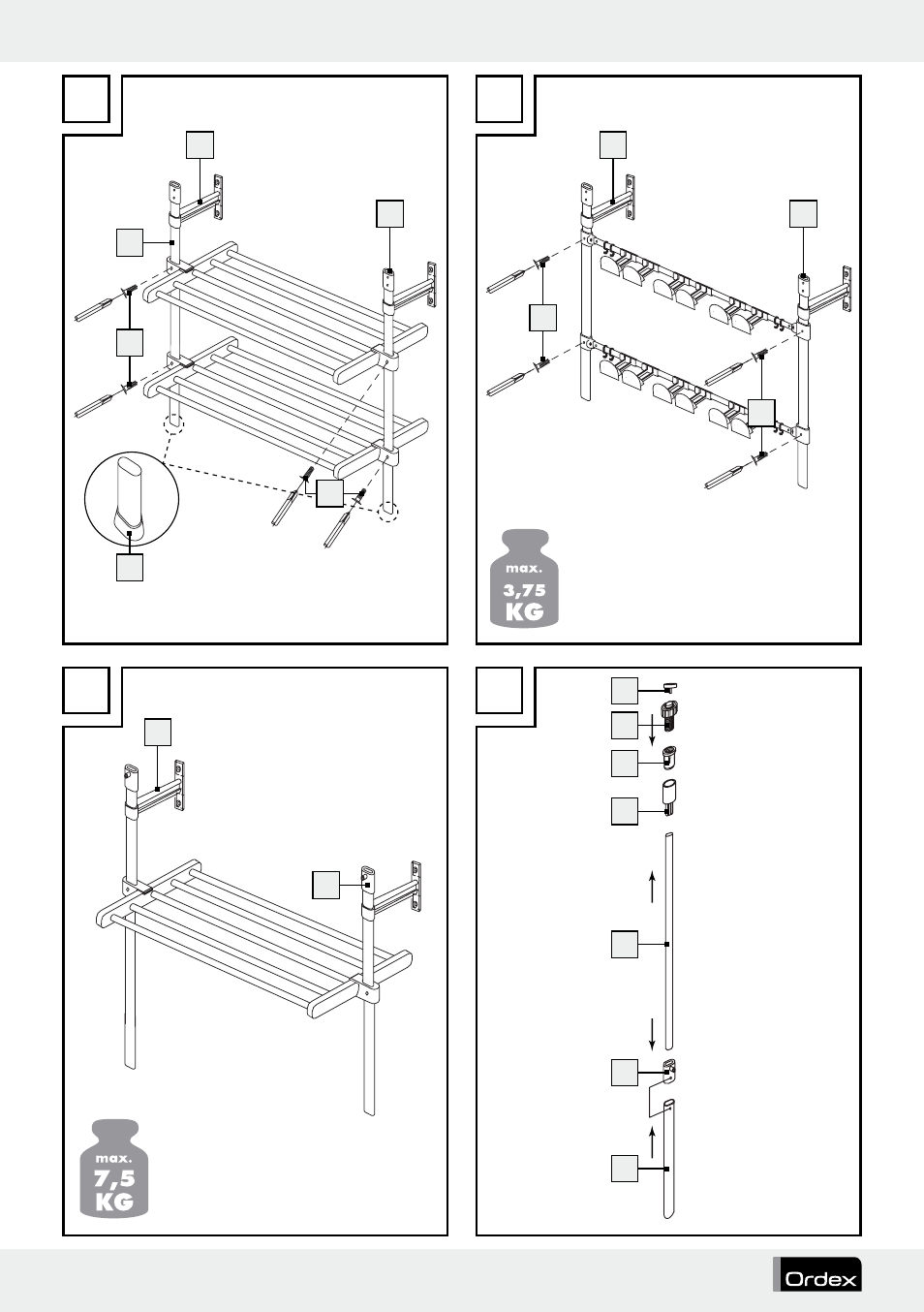 max.
3,75
KG

max.
7,5
KG

Ordex