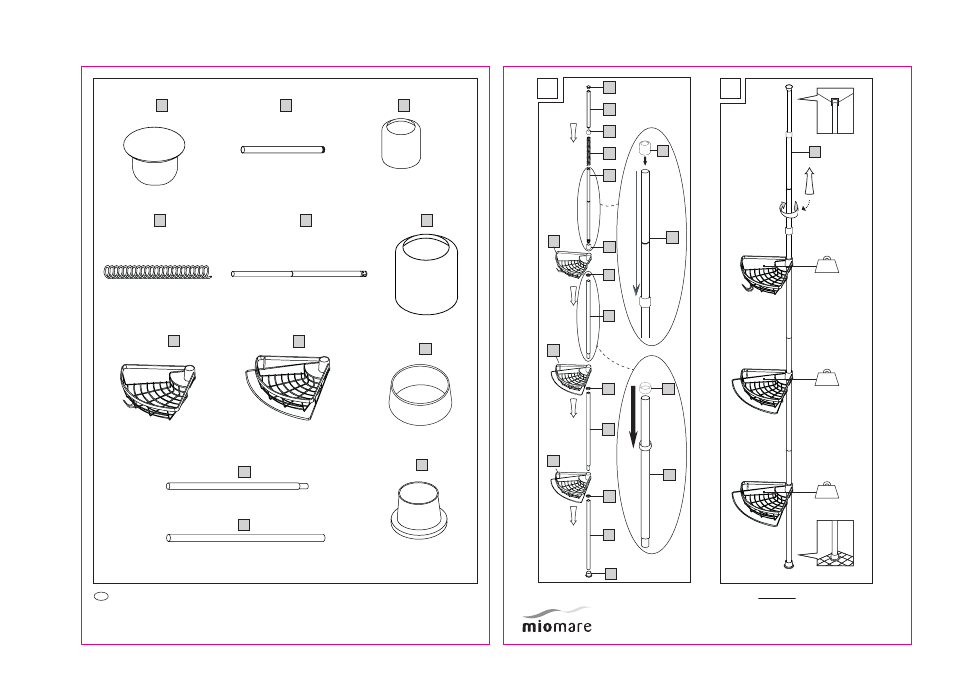 miomare