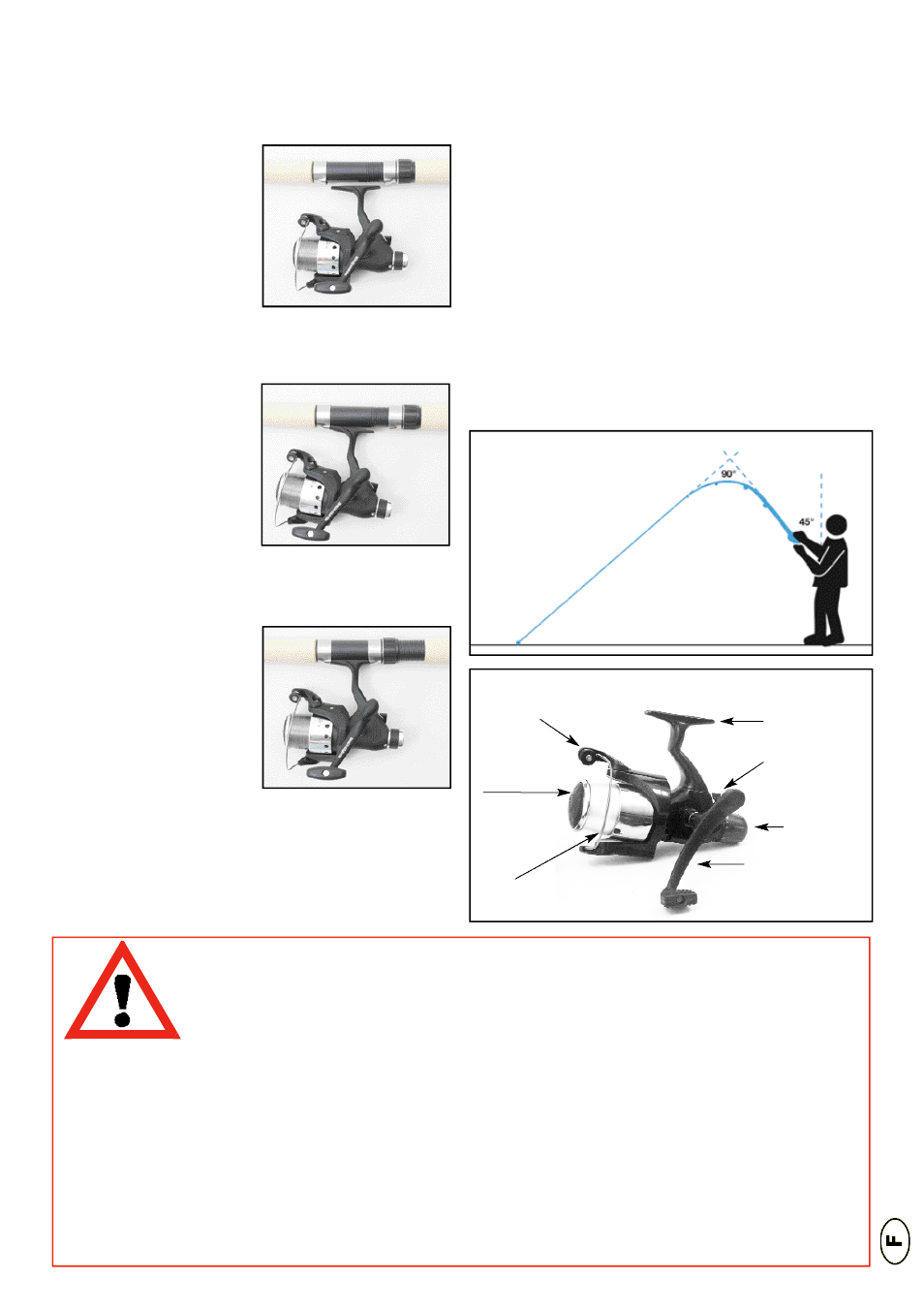 90°

45°

F