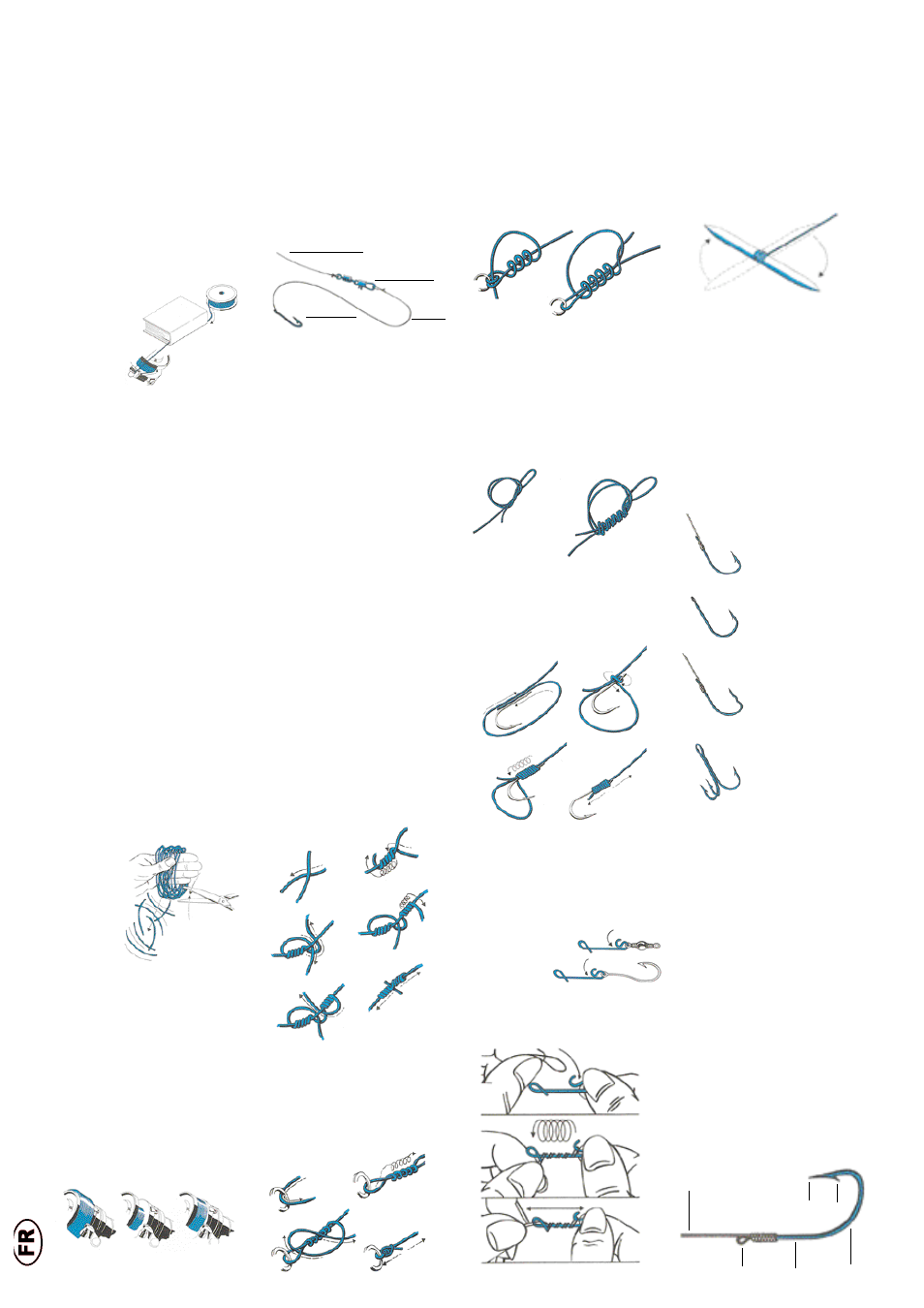 FR