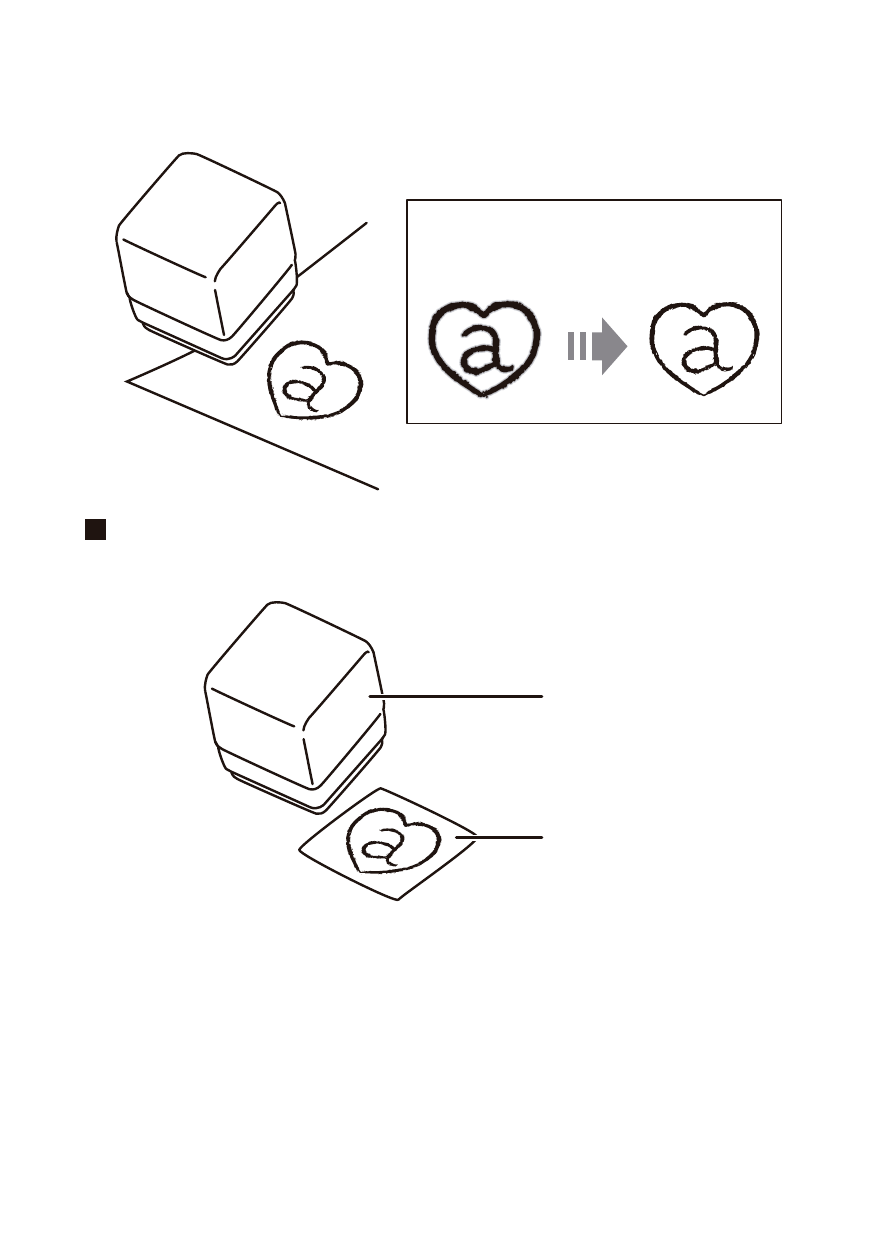 a

a

a

a