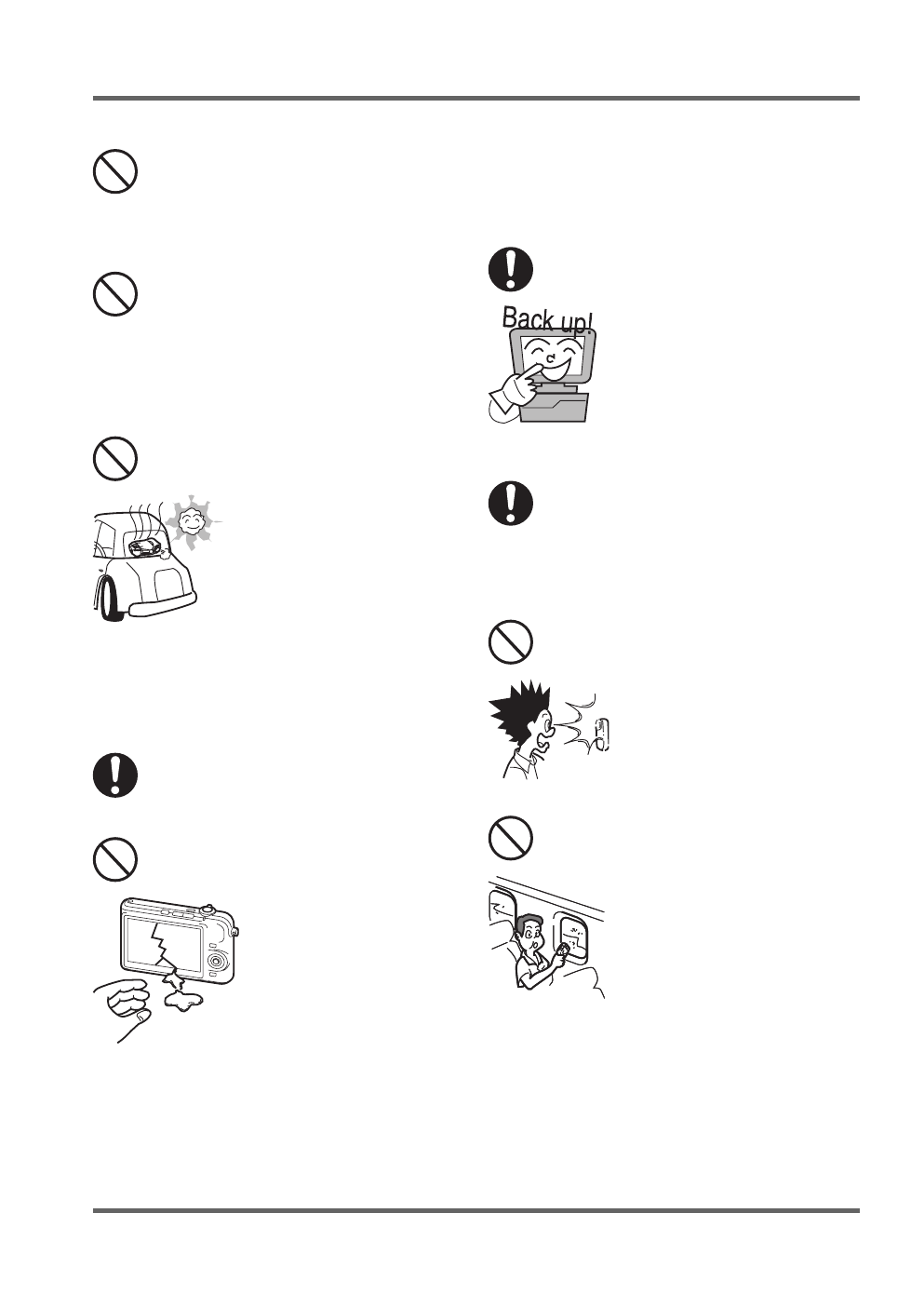 Back up!