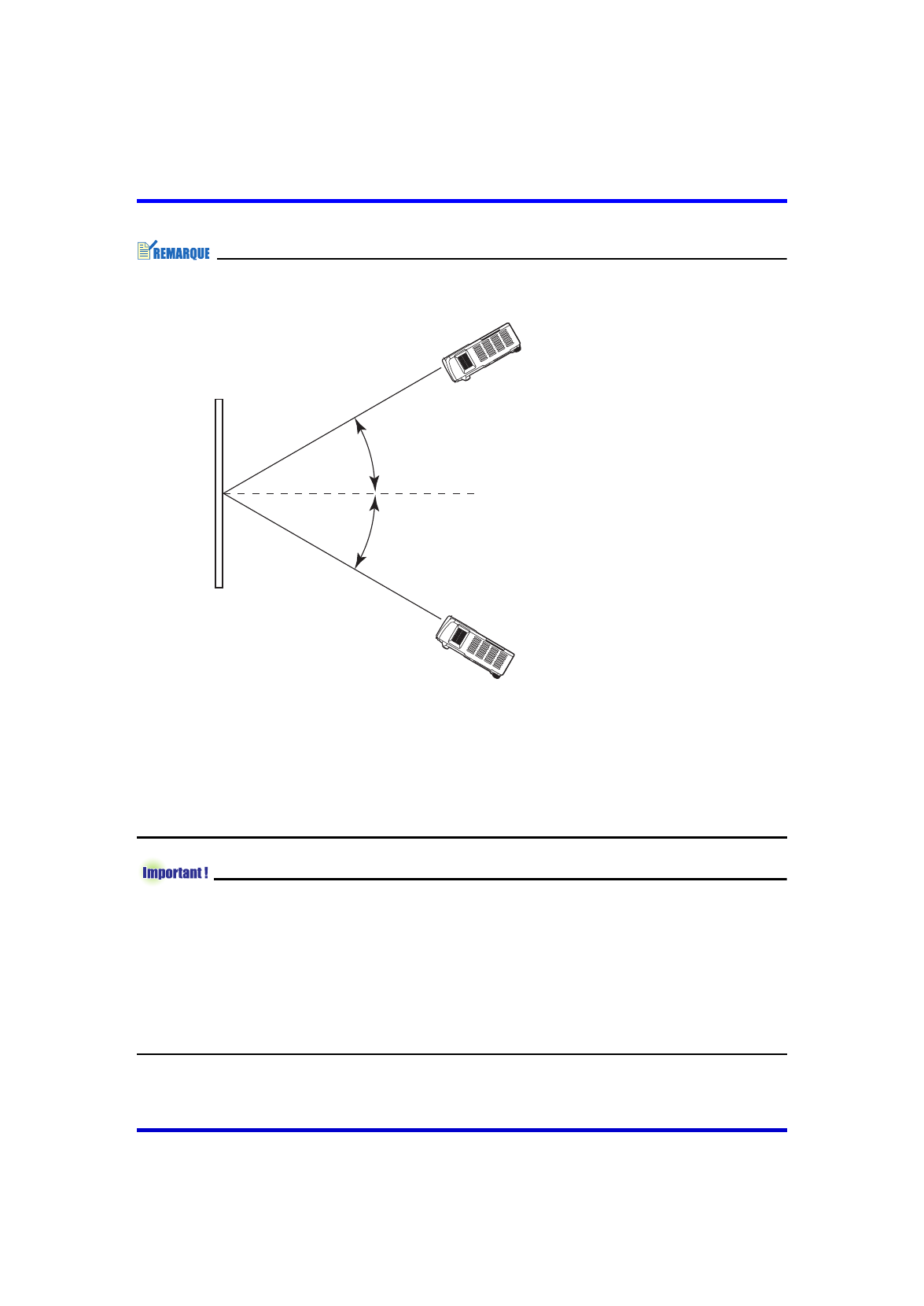 REMARQUE

Important !