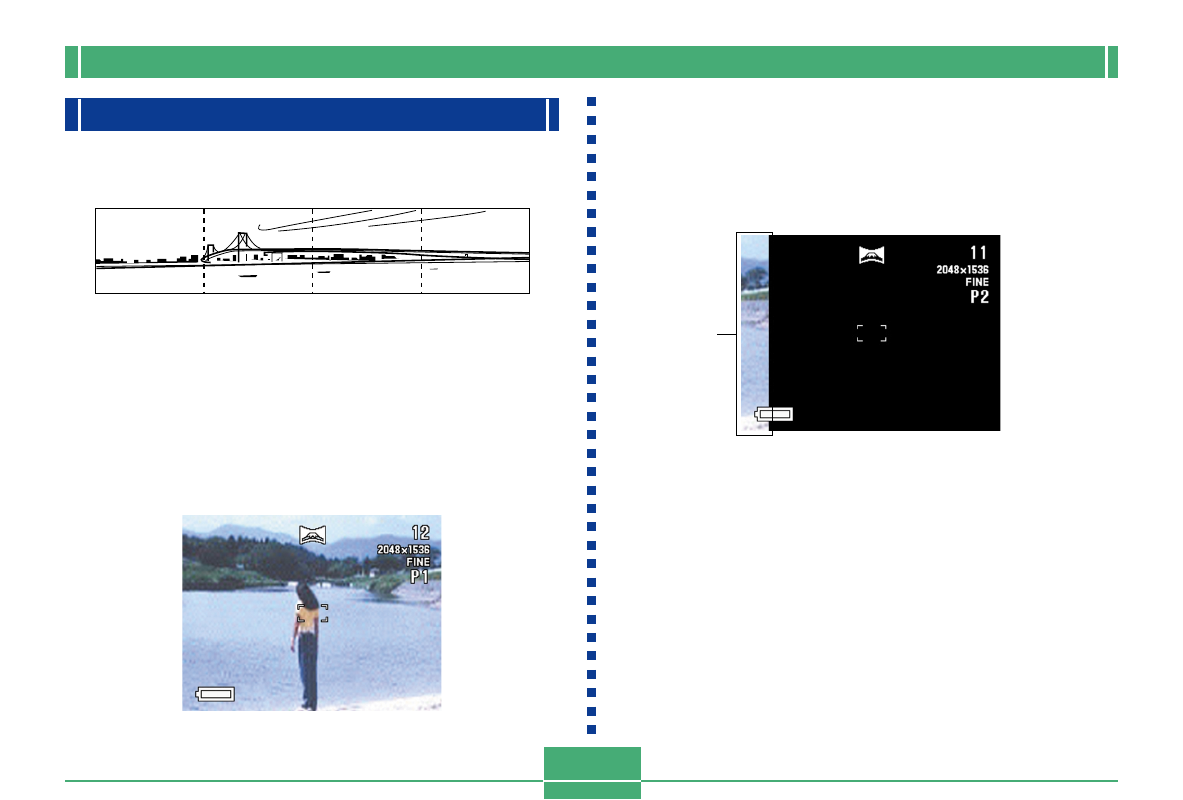 12
2048×1536
FINE
P1

11
2048×1536
FINE
P2