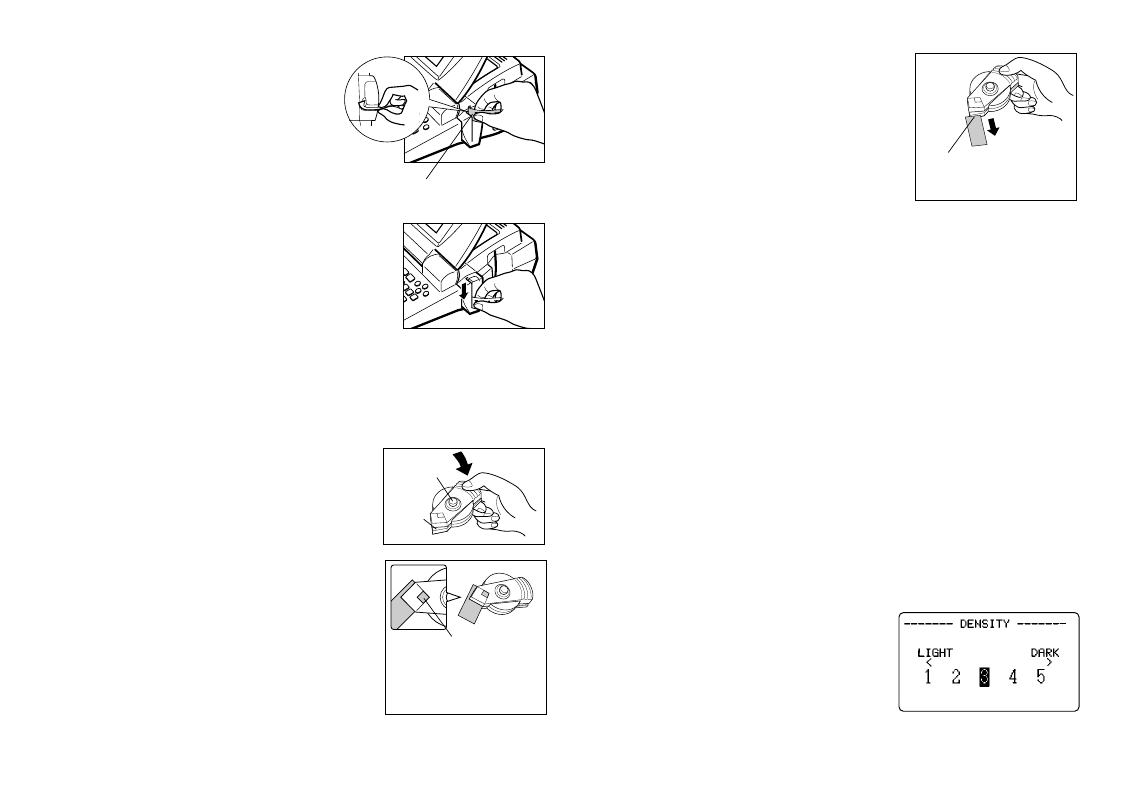 ------- DENSITY -------
LIGHT DARK
< >
1 2 3 4 5