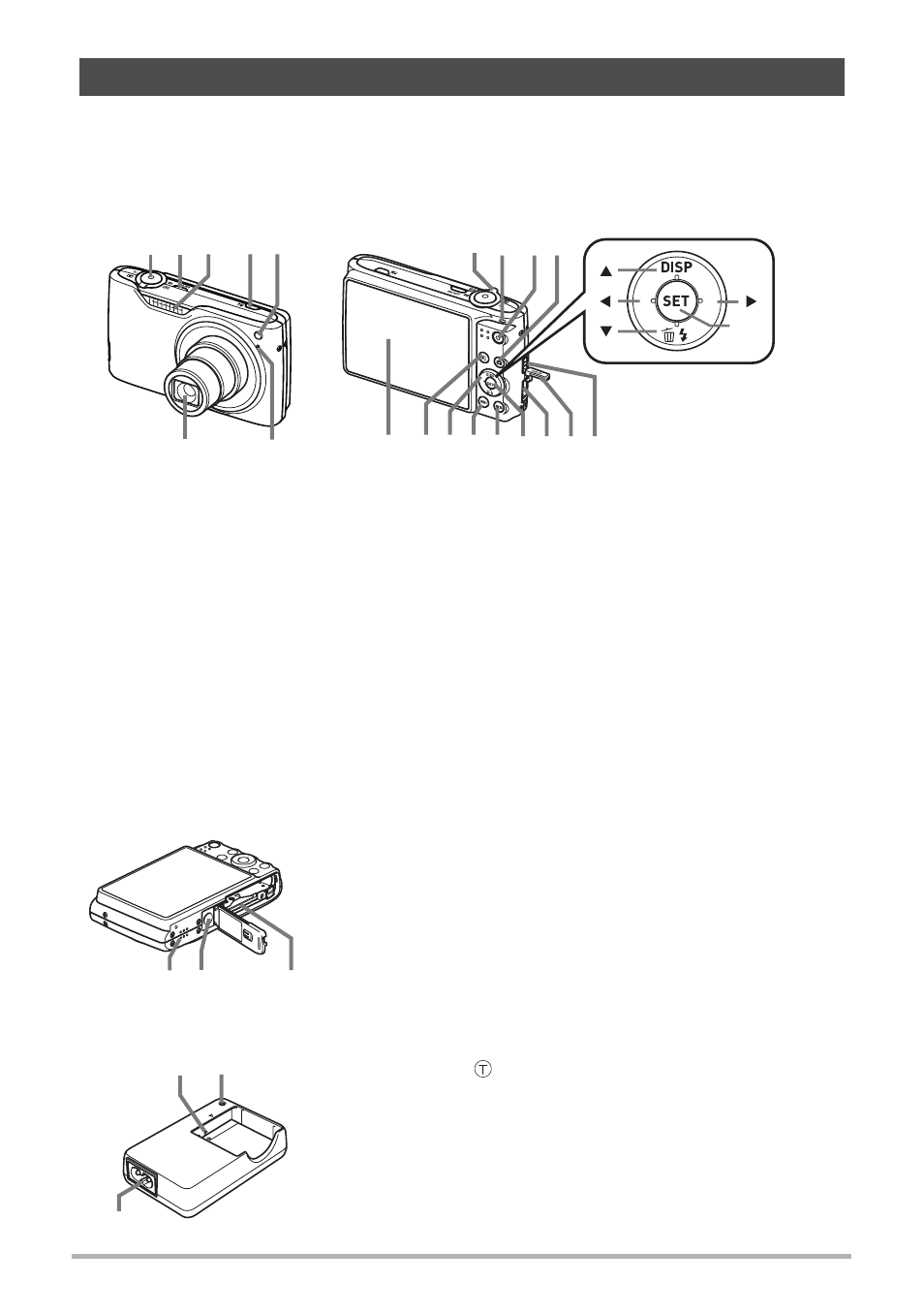 DISP

SET