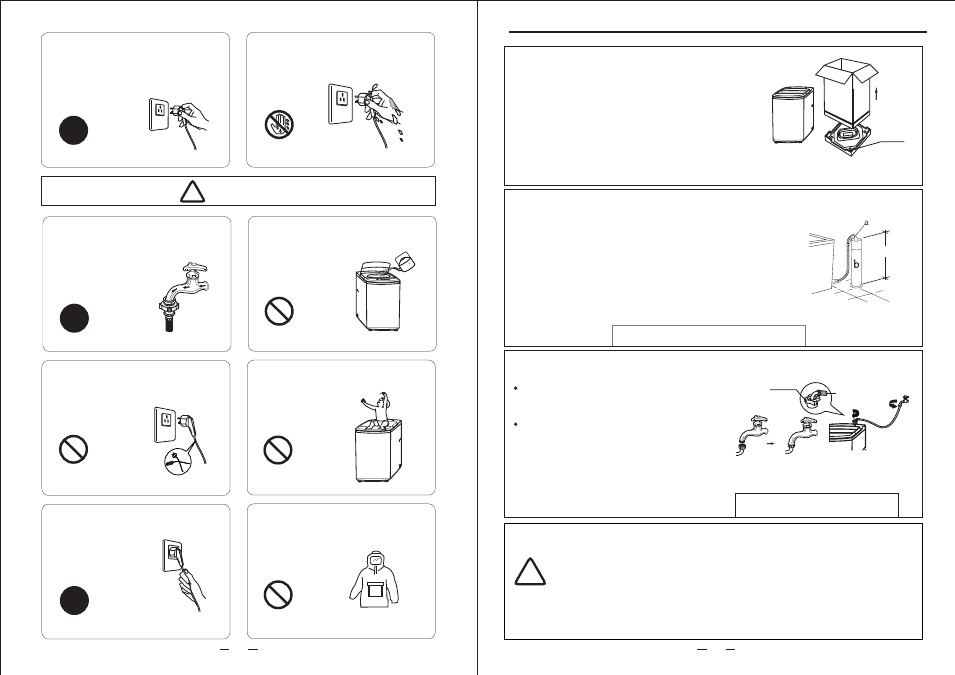 b