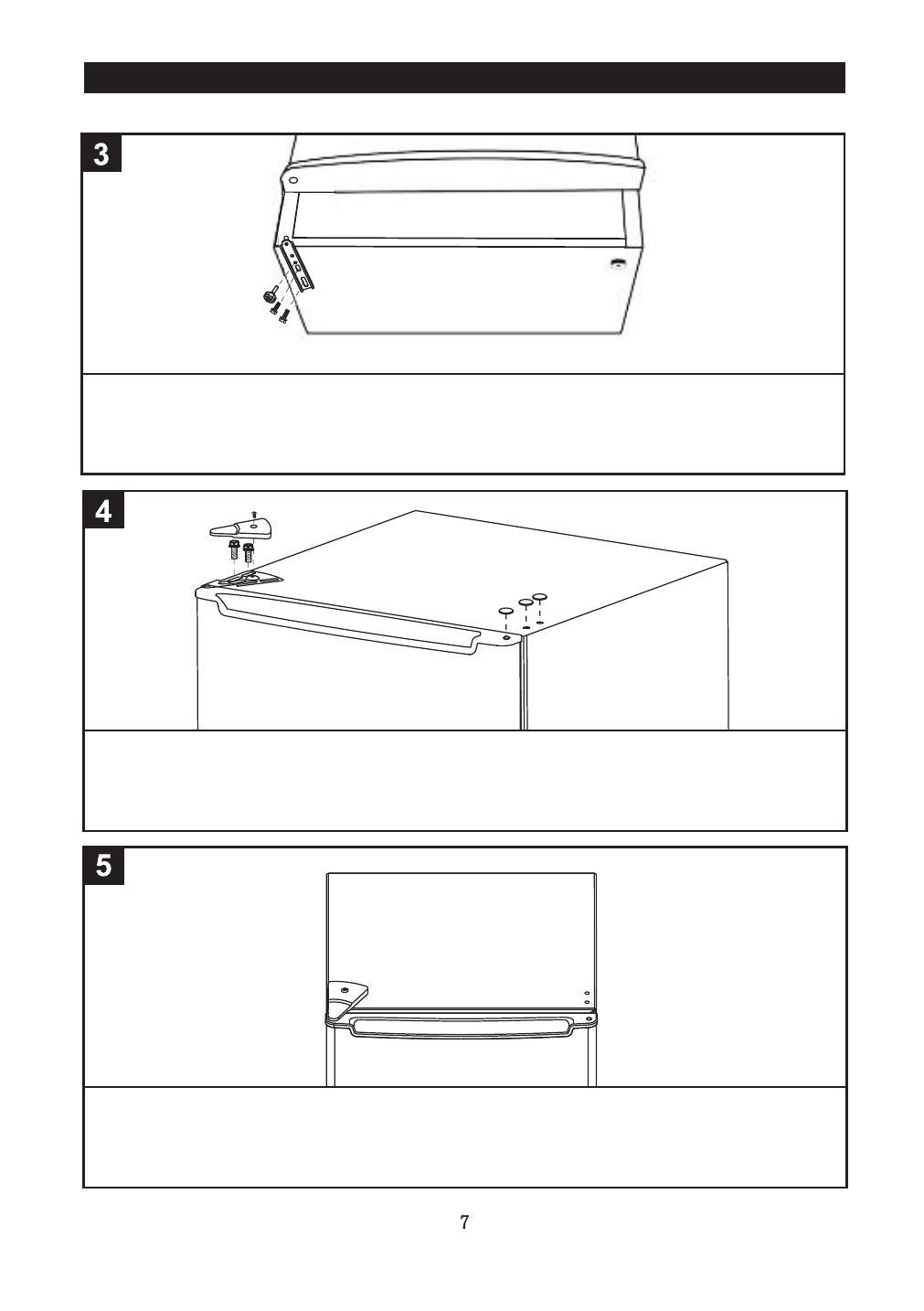 3

4

5

7