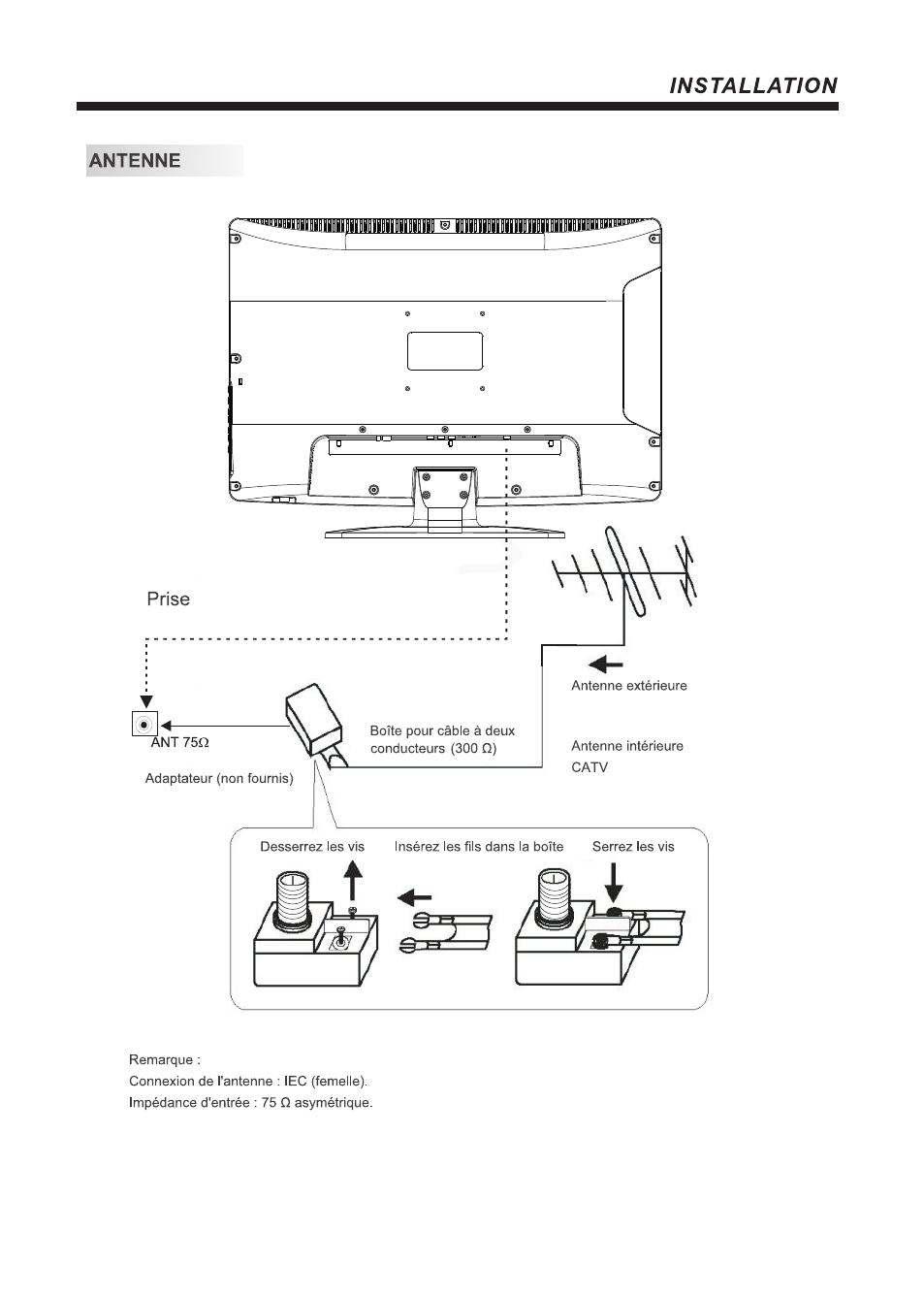 INSTALLATION

ANTENNE

Prise

Antenne extérieure

ANT 75Ω

Boîte pour câble à deux conducteurs (300 Ω)

Antenne intérieure CATV

Adaptateur (non fournis)

Desserrez les vis

Insérez les fils dans la boîte

Serrez les vis

Remarque :
Connexion de l'antenne : IEC (femelle).
Impédance d'entrée : 75 Ω asymétrique.