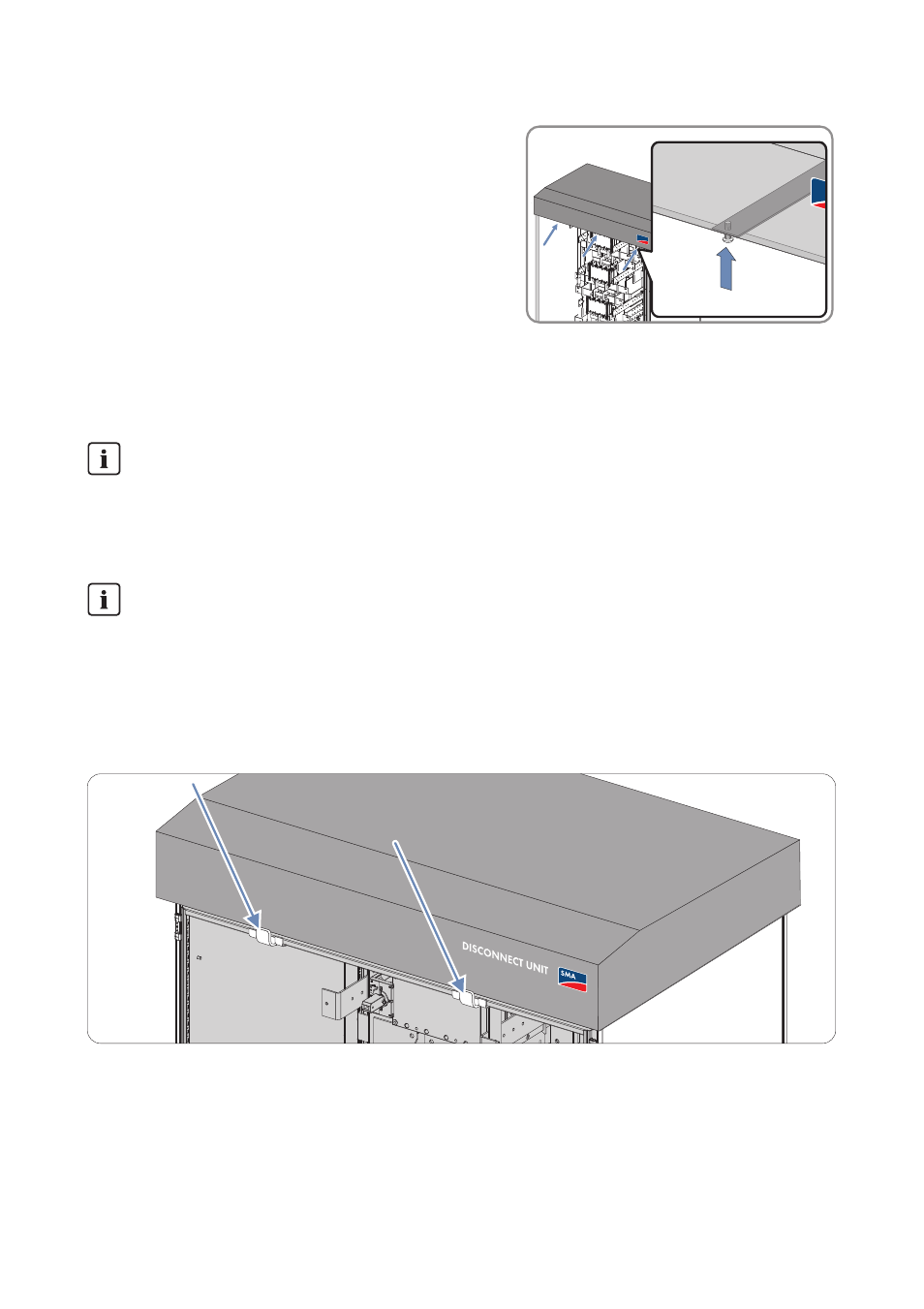 DISCONNECT UNIT

SMA