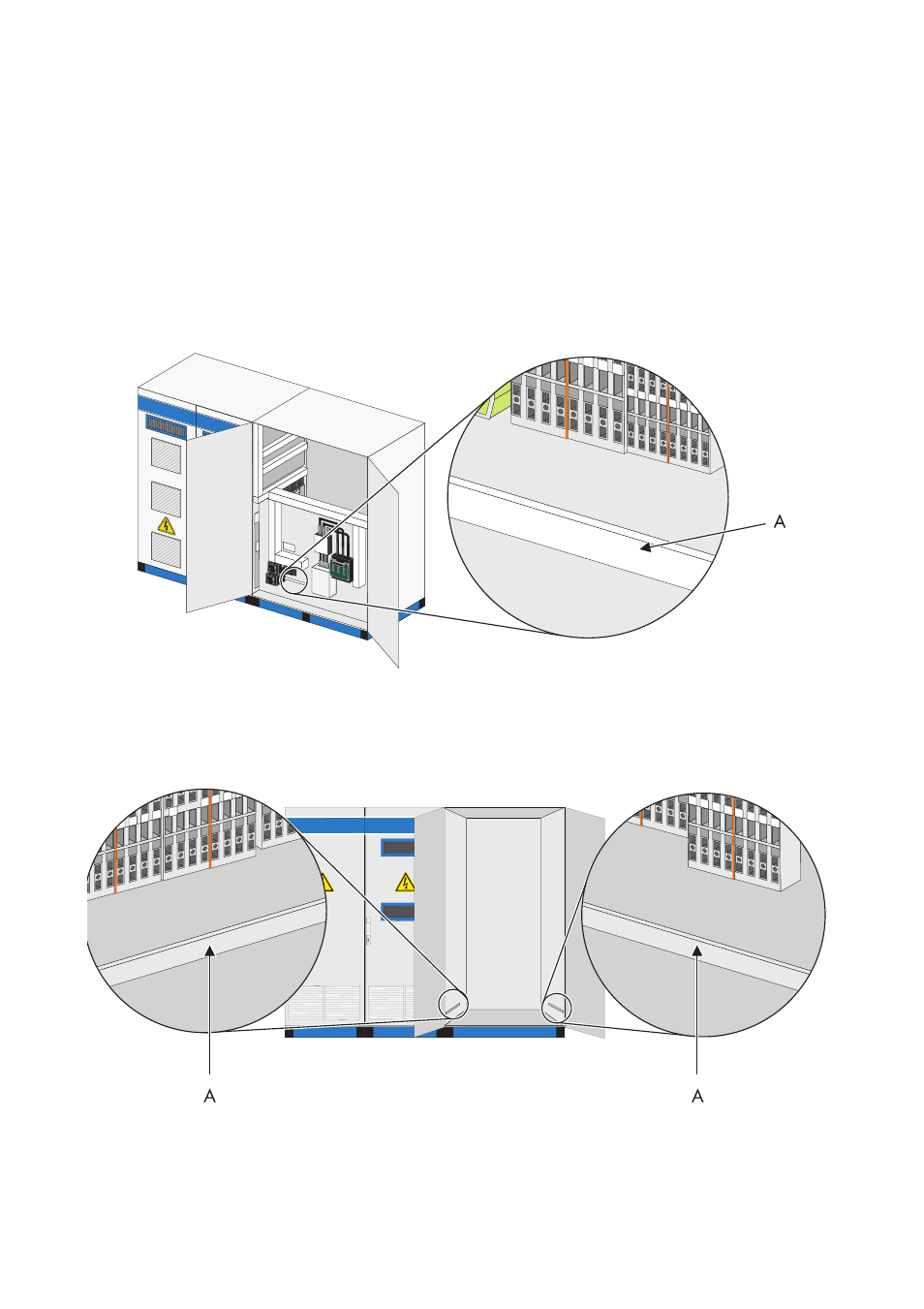 A

A

A