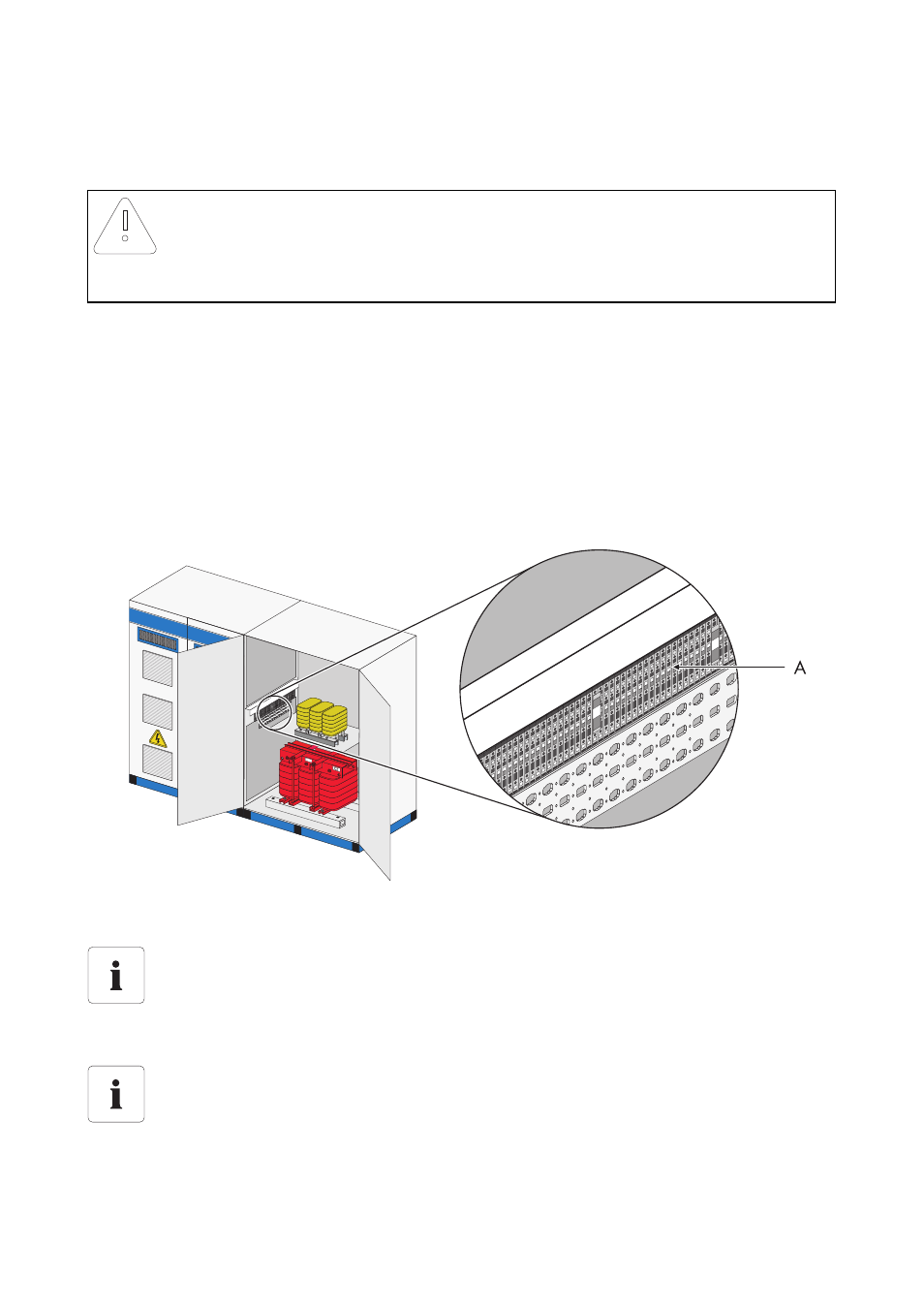 A