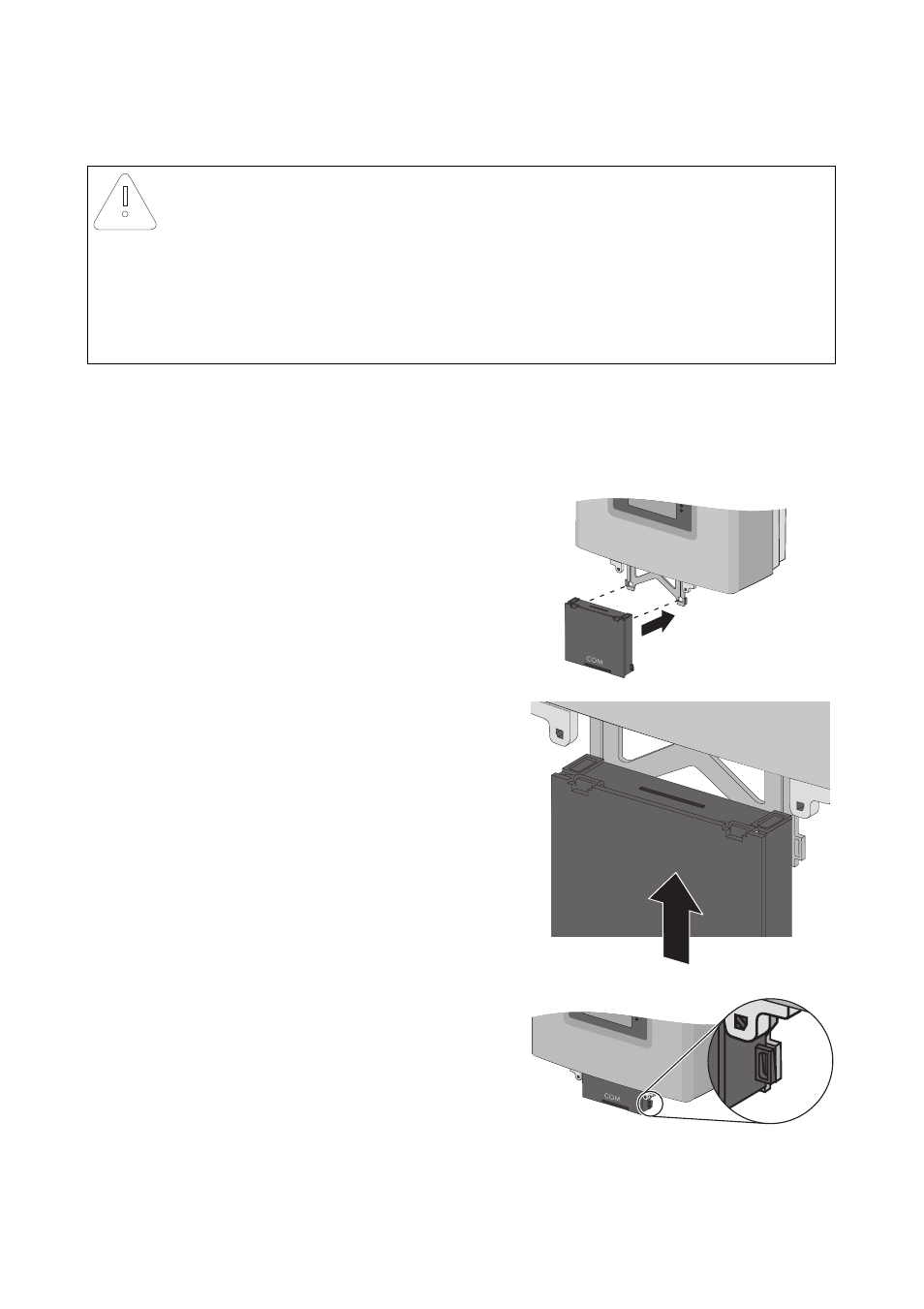 COM

COM