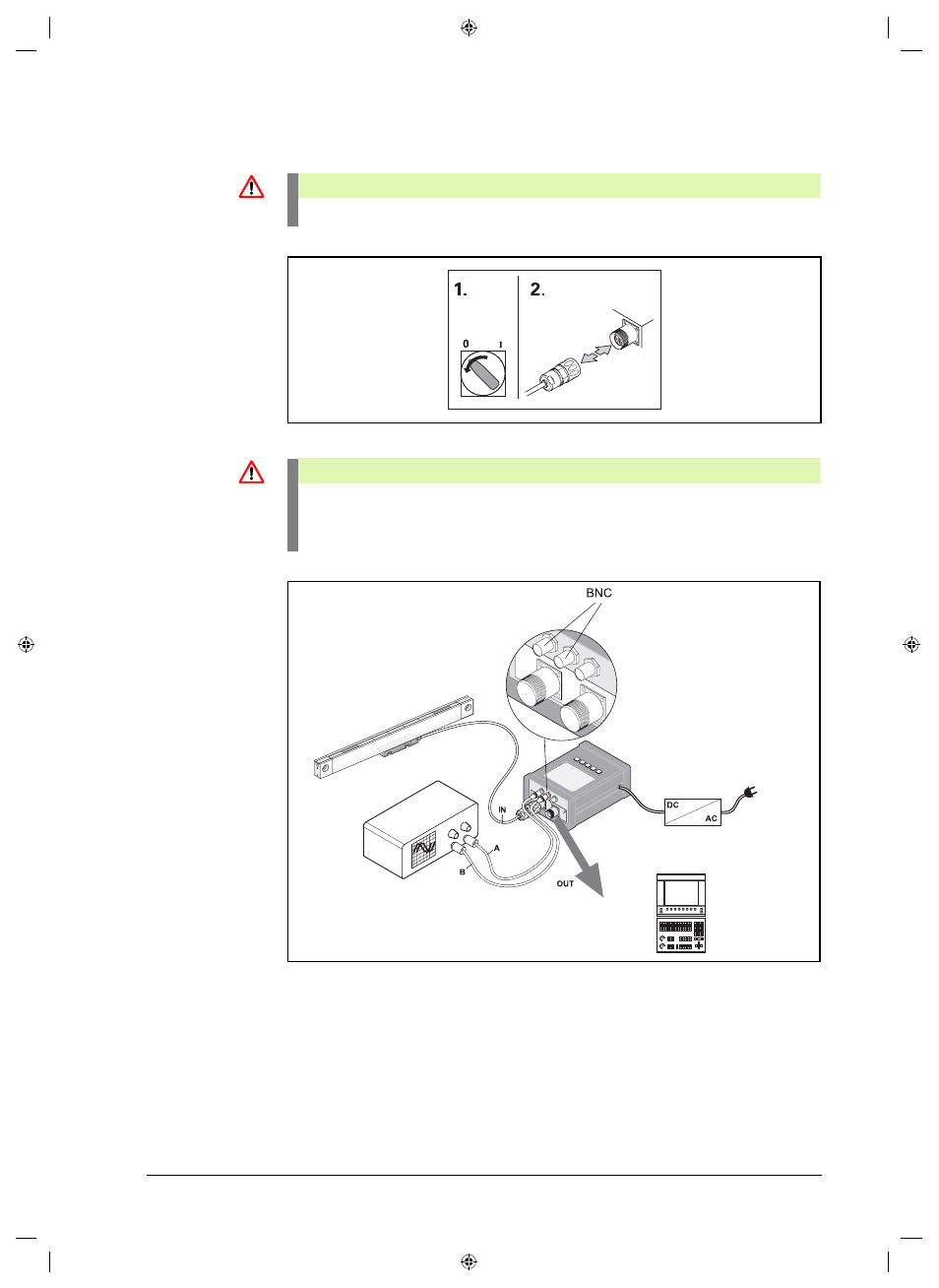 1.

2.

0

I

BNC

IN

A

B

OUT

DC

AC