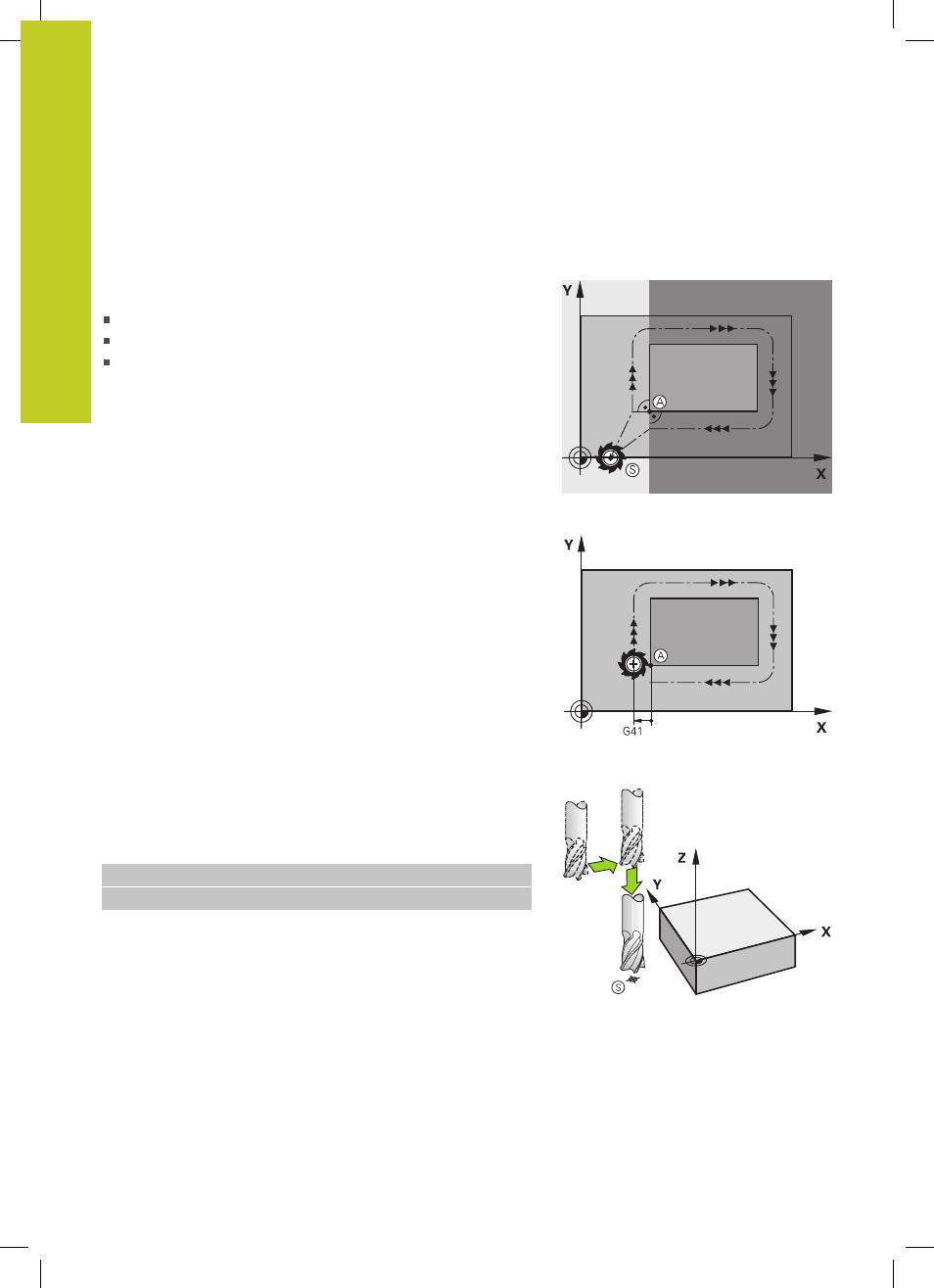 Y
A
S
X

Y
A
G41
X

Z
Y
X
S