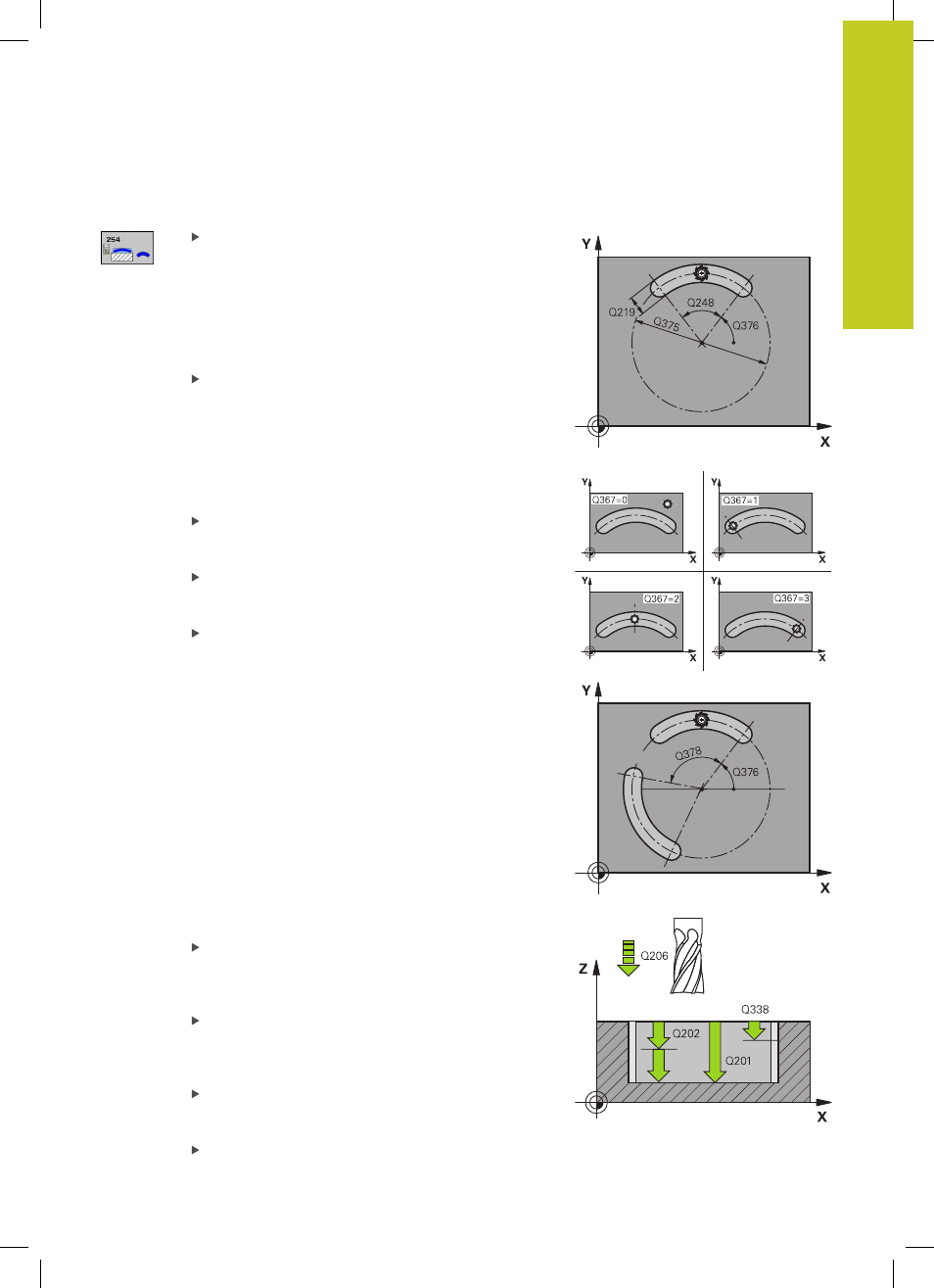 254

Y
Q219
Q248
Q375
Q376
X

Y
Q367=0
X
Y
Q367=1
X
Y
Q367=2
X
Y
Q367=3
X

Y
Q378
Q376
X

Q206
Z
Q338
Q202
Q201
X