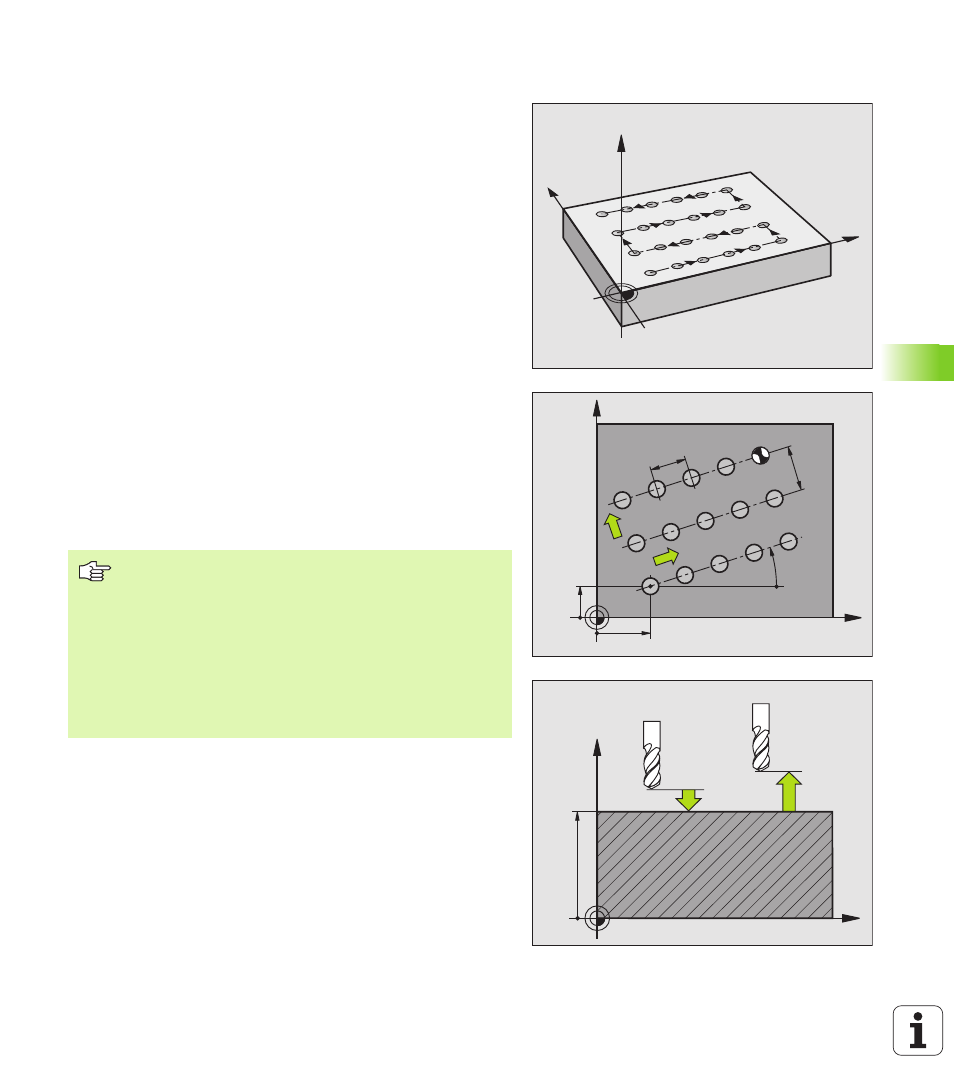 i