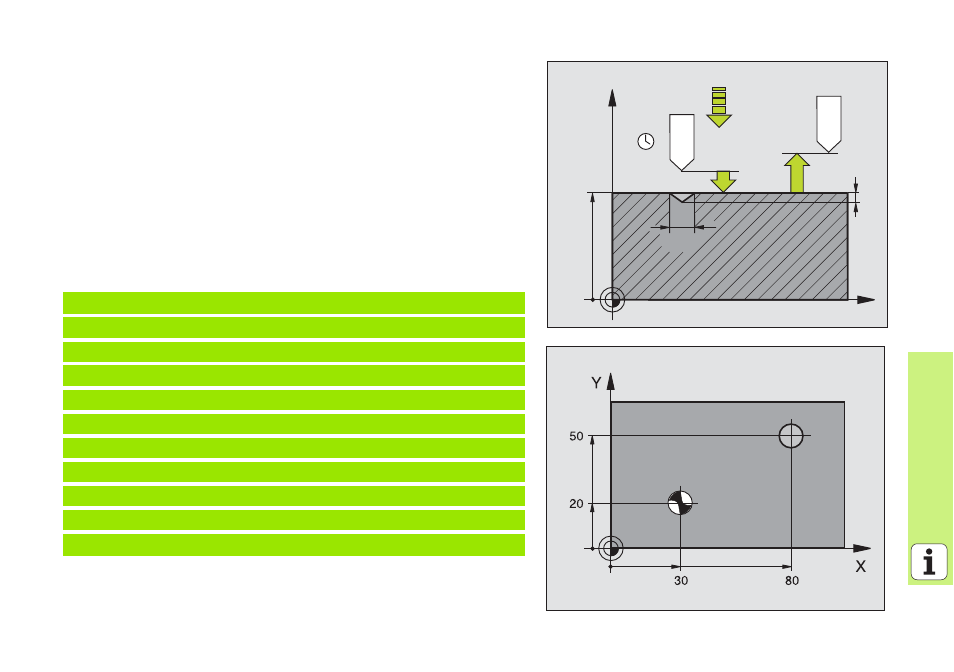 Y

50

20

30

80

X

i