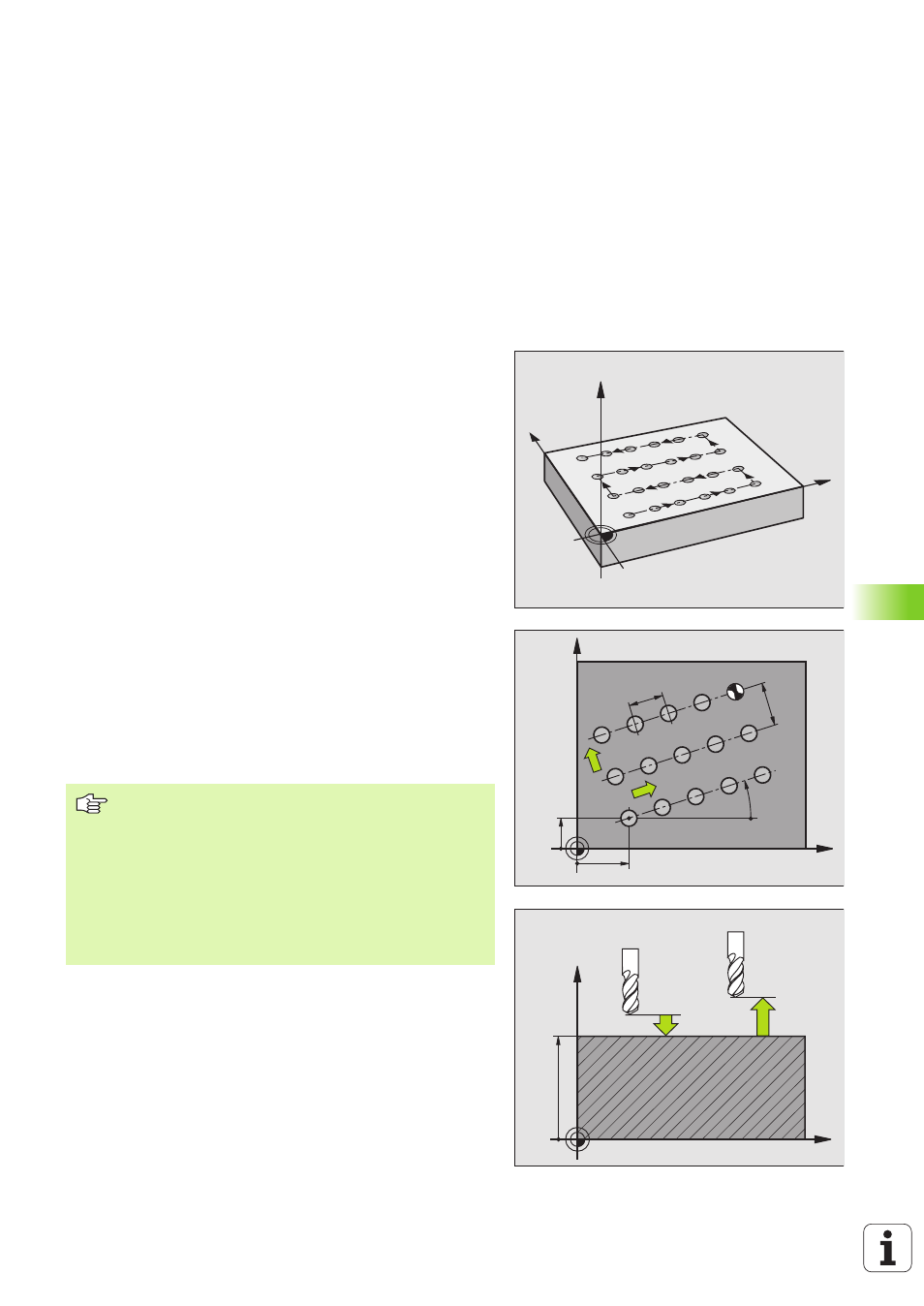 i