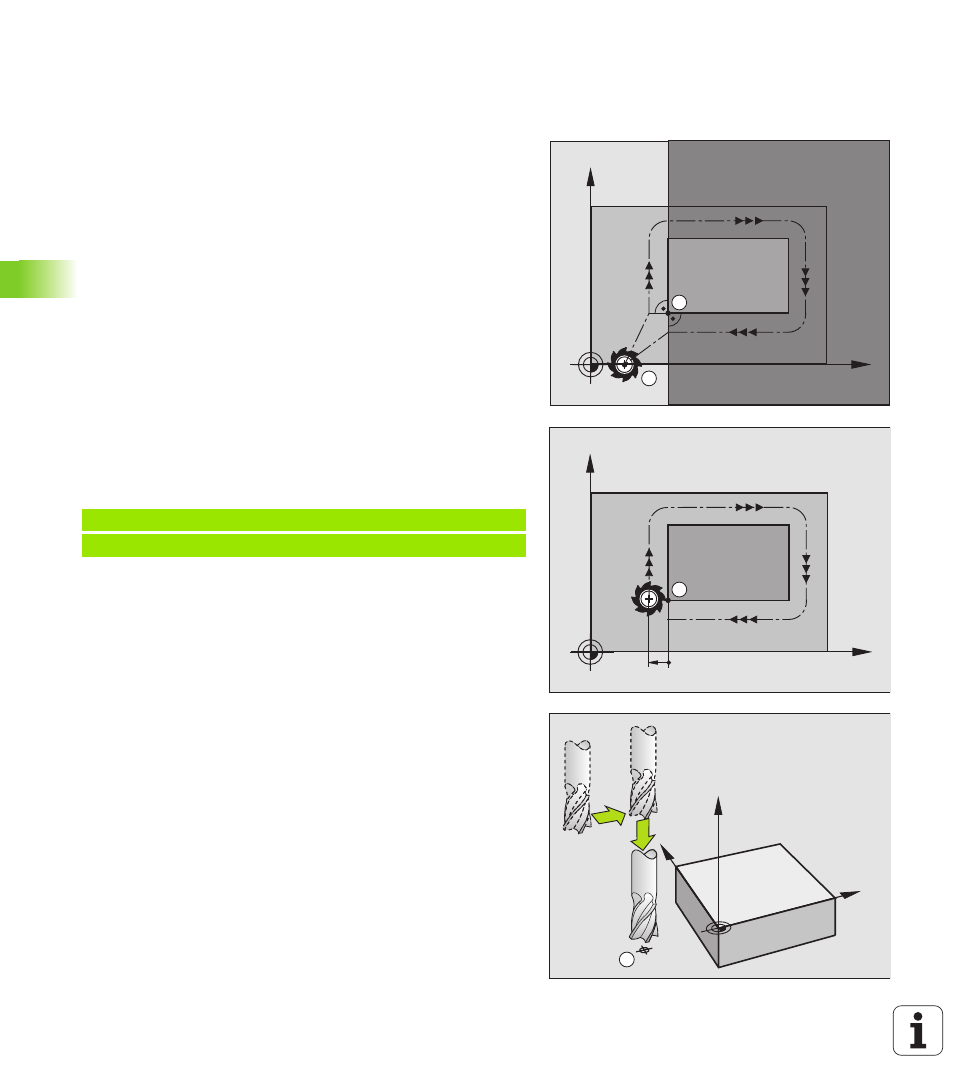 i