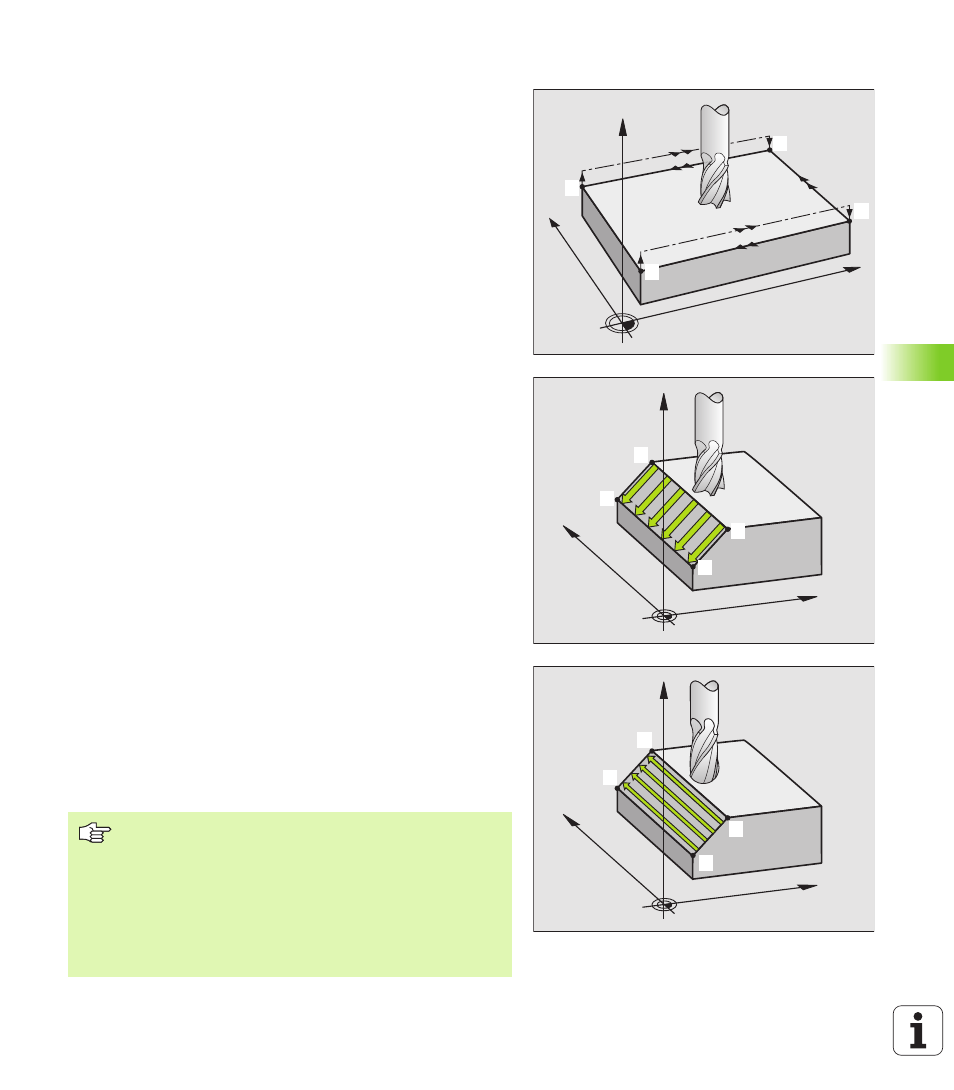 i