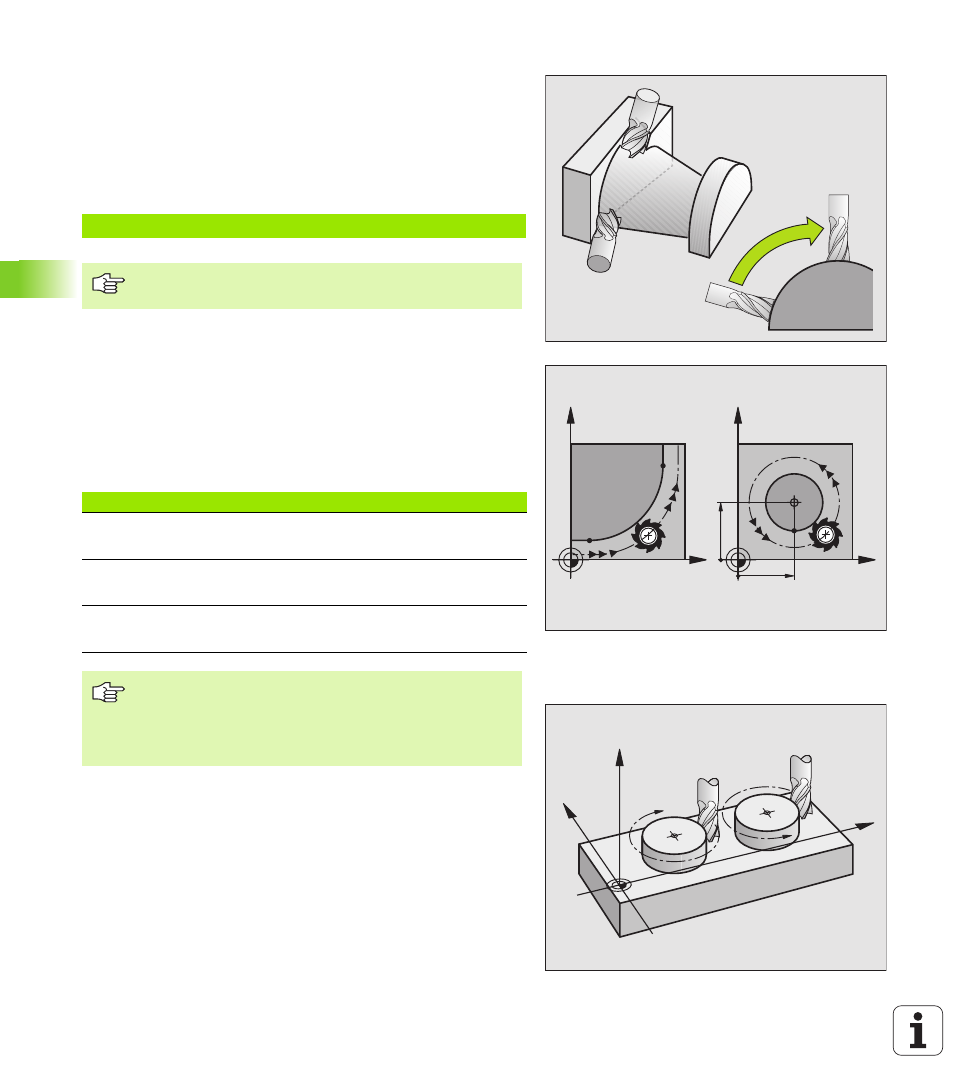 i