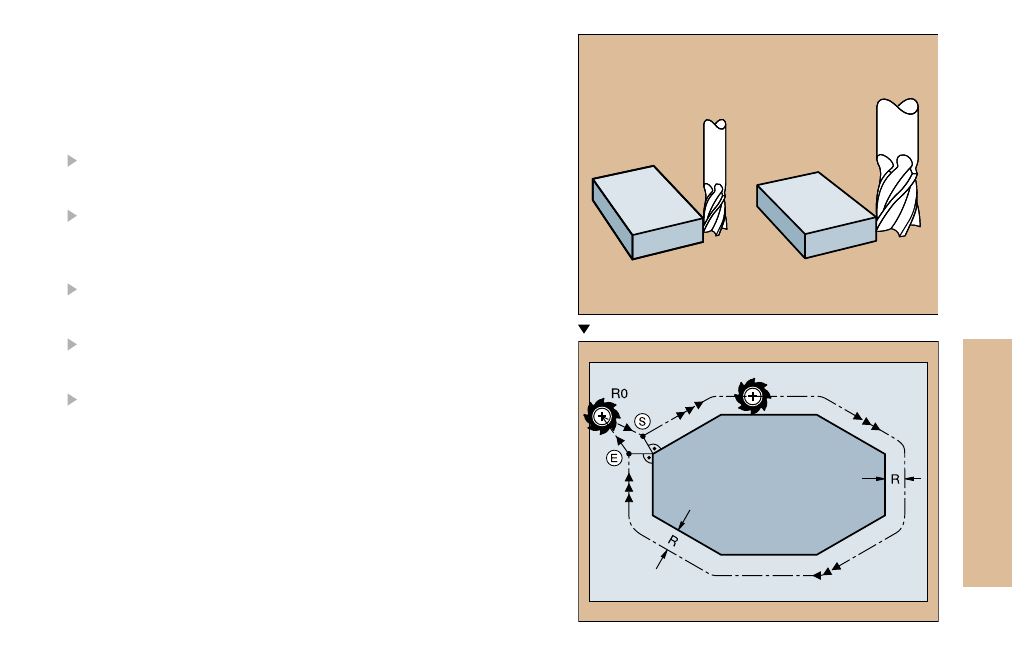 R0

S

E

R

R