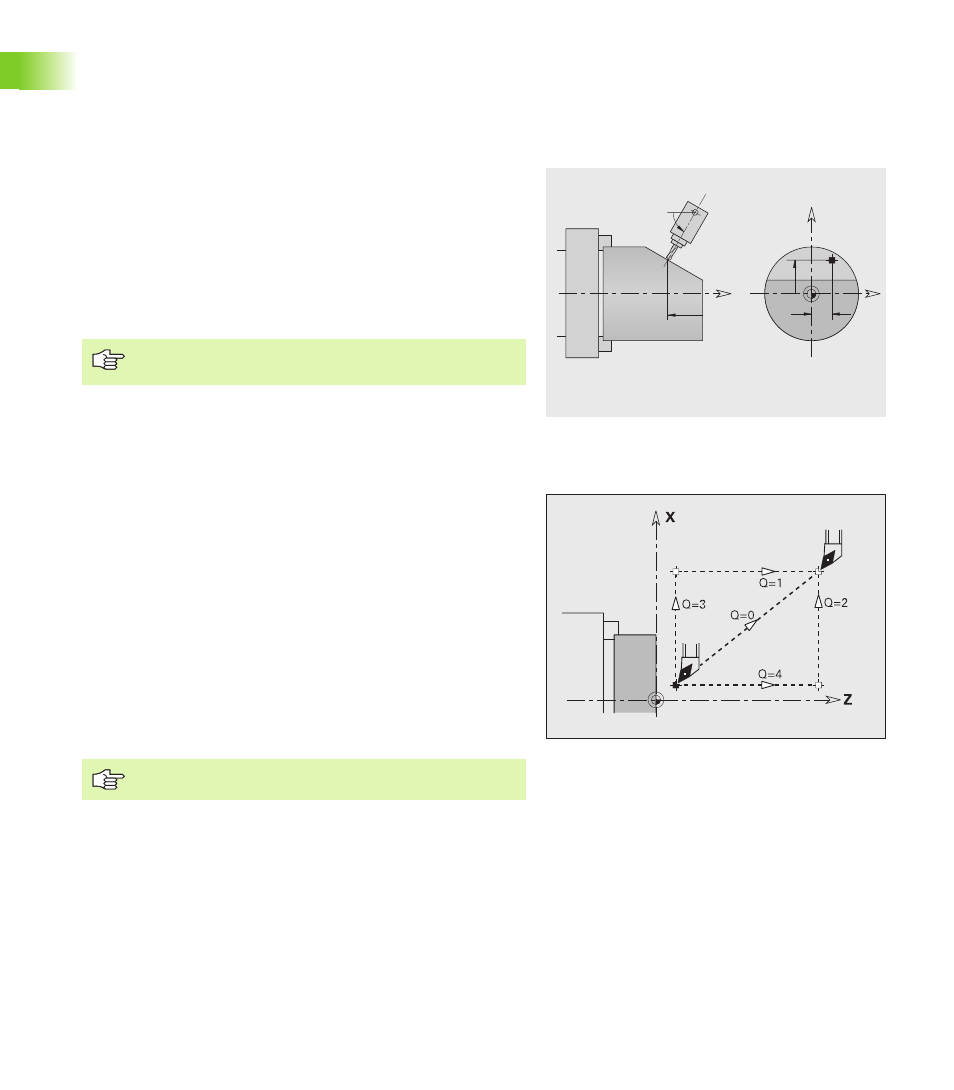 X

Q=1

Q=3

Q=0

Q=2

Q=4

Z