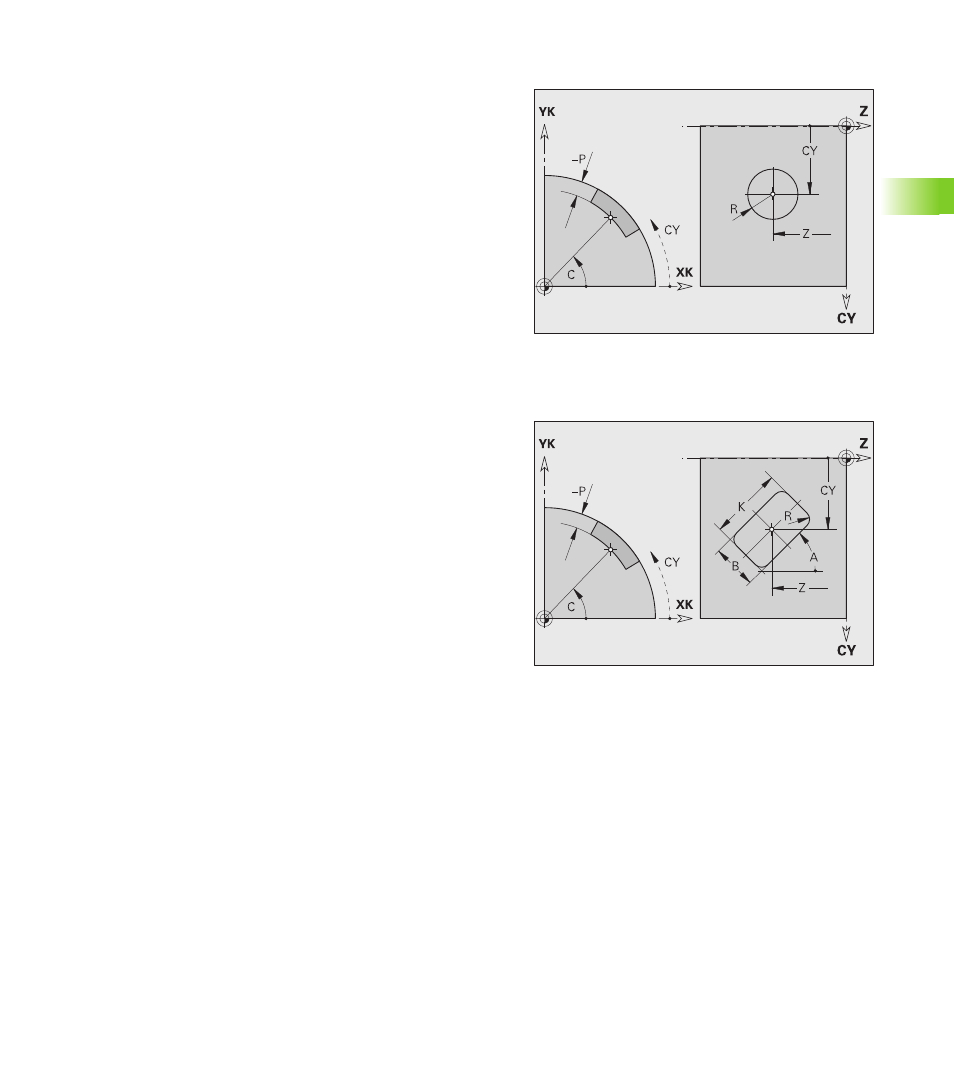 YK

–P

CY

C

XK

Z

CY

R

Z

CY

YK

–P

CY

C

XK

Z

CY

K

R

A

B

Z

CY