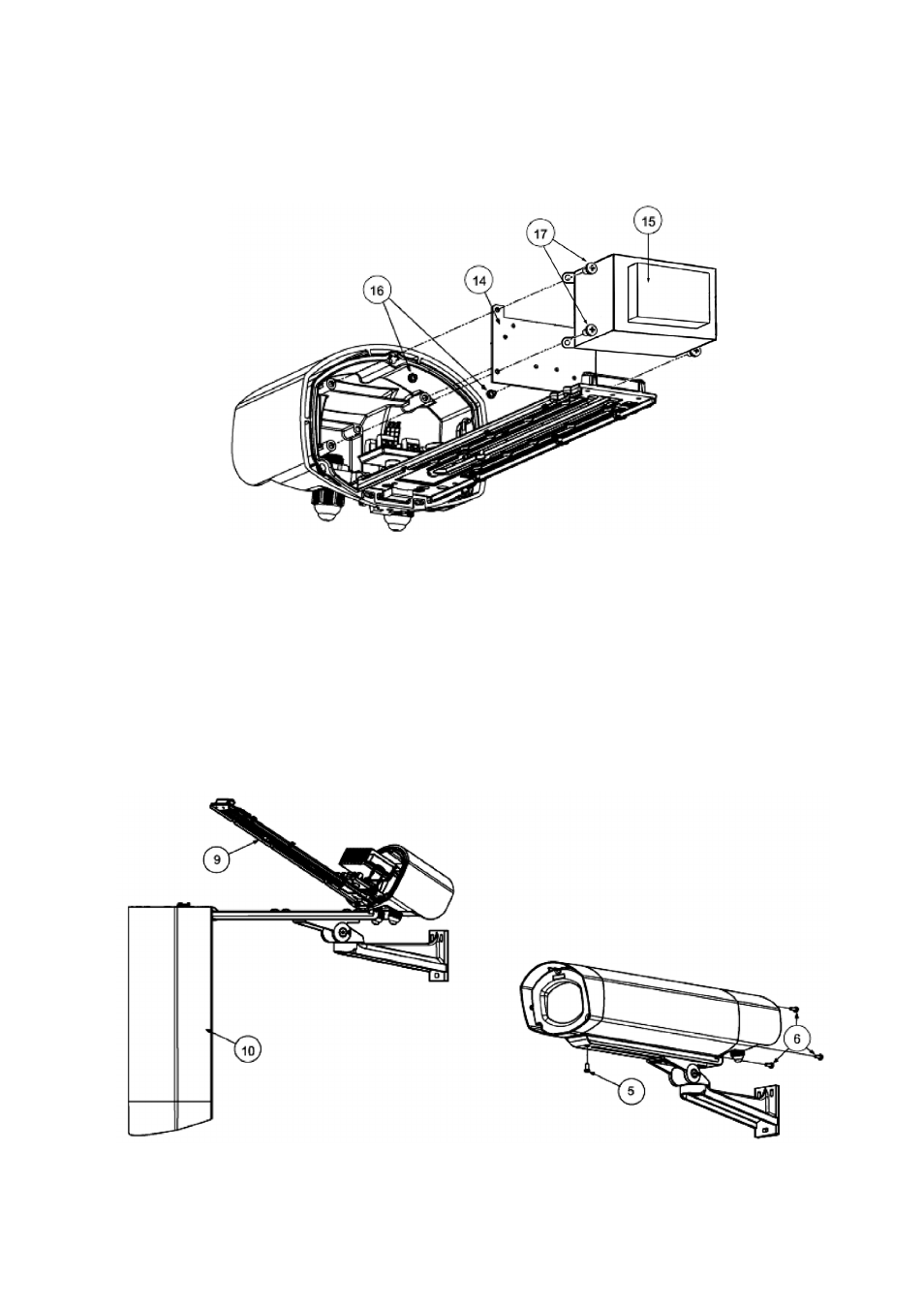 17
15
16
14
9
10
6
5