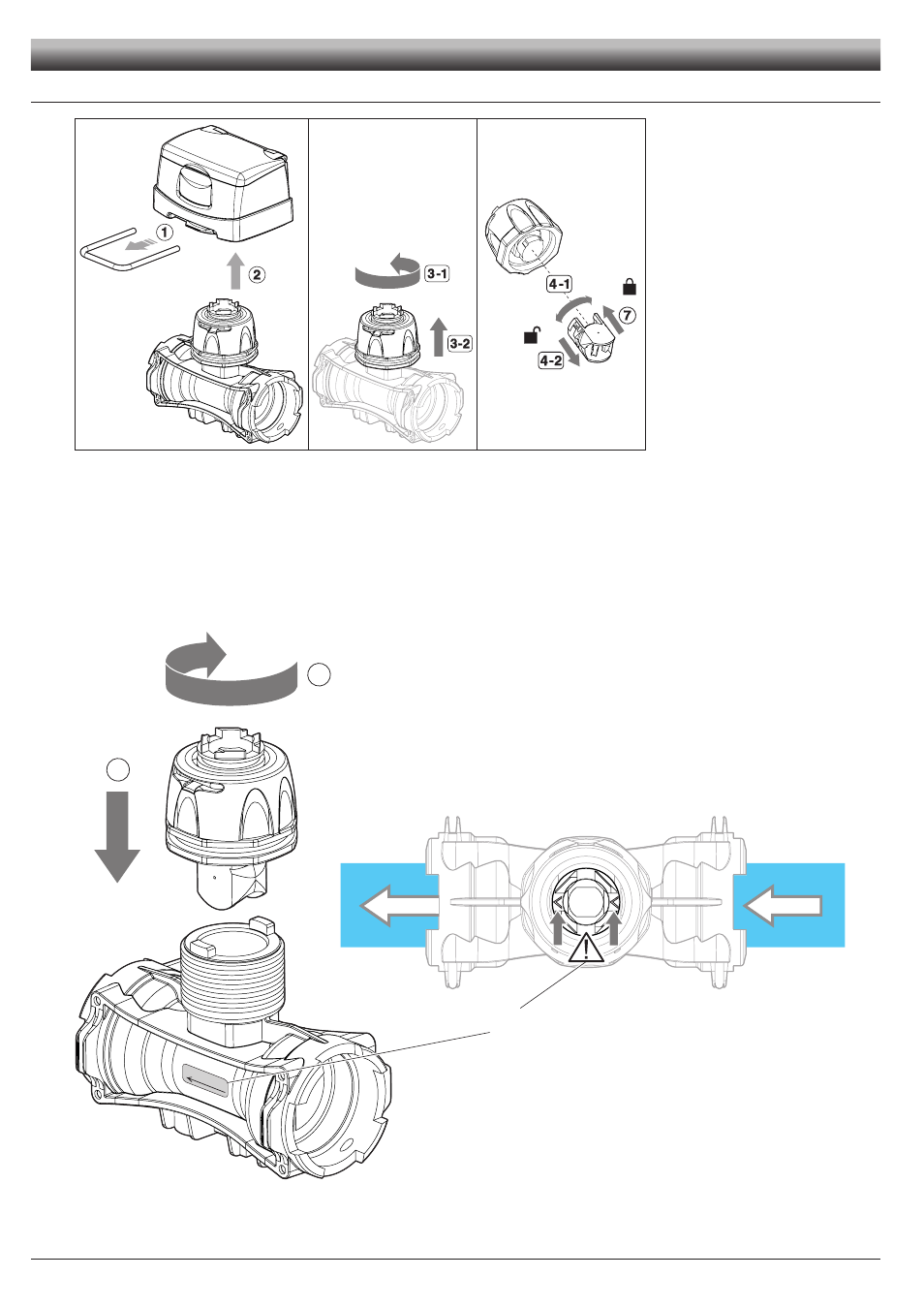 1
2
3-1
3-2
4-1
7
4-2