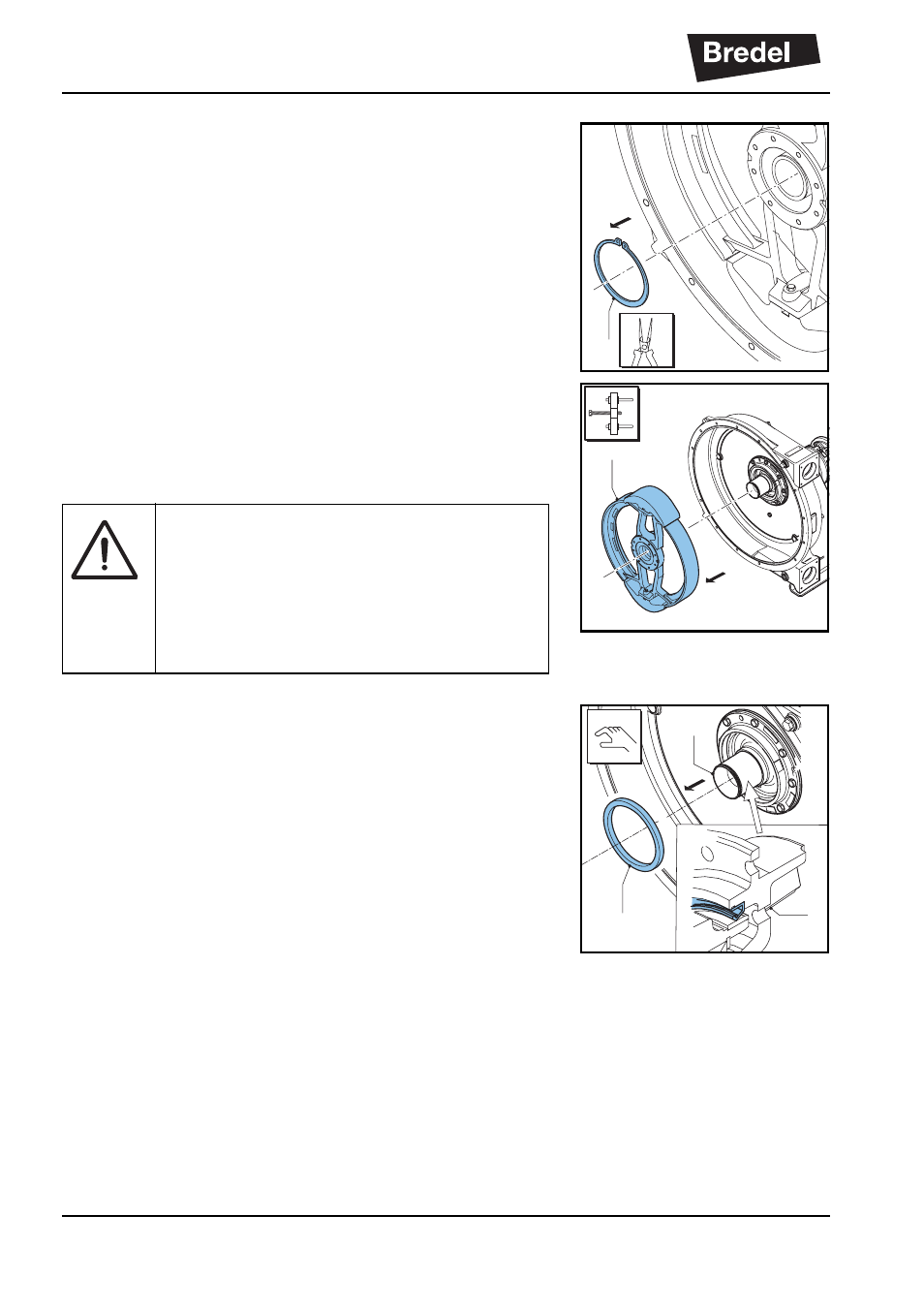 Bredel