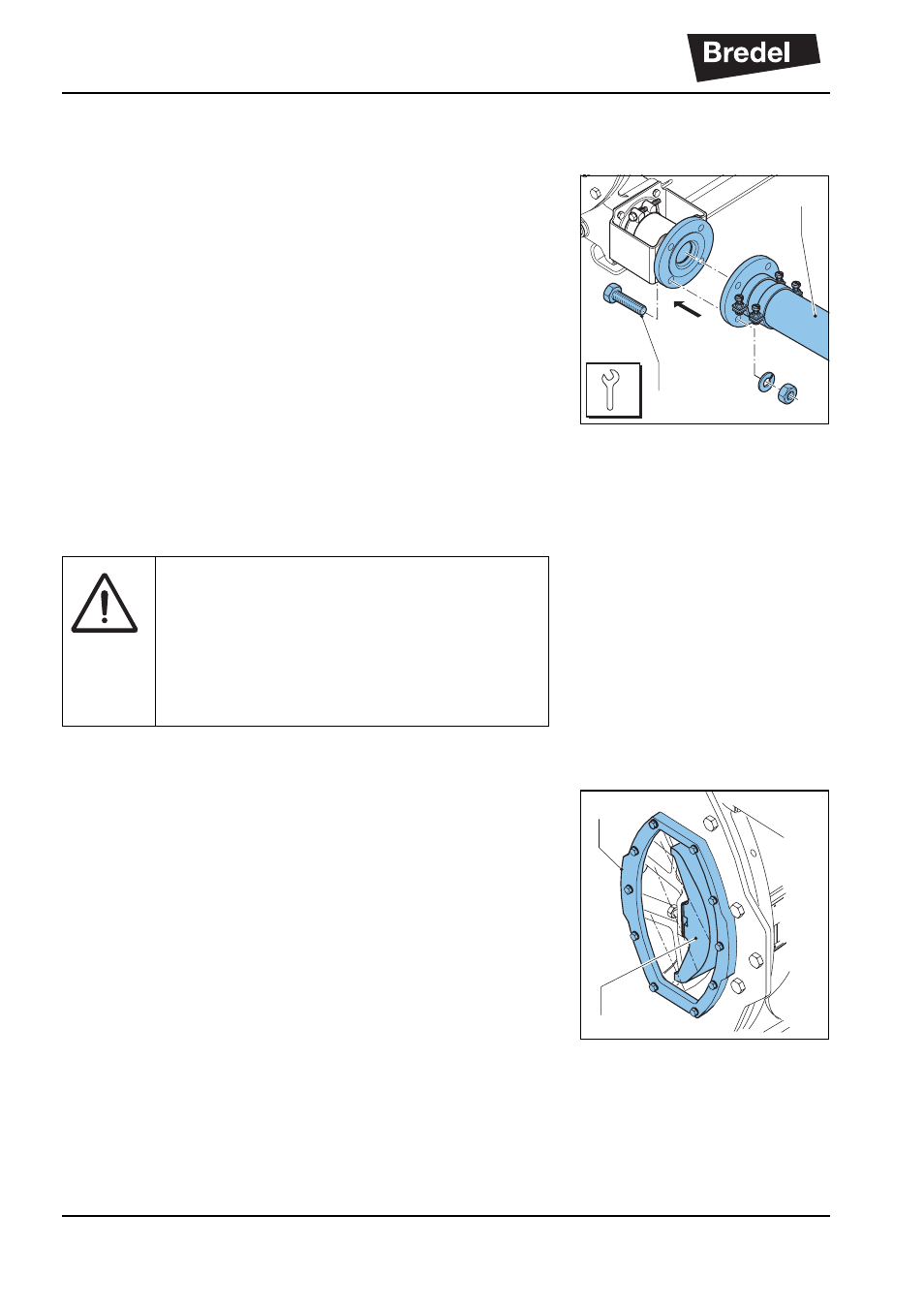 Bredel